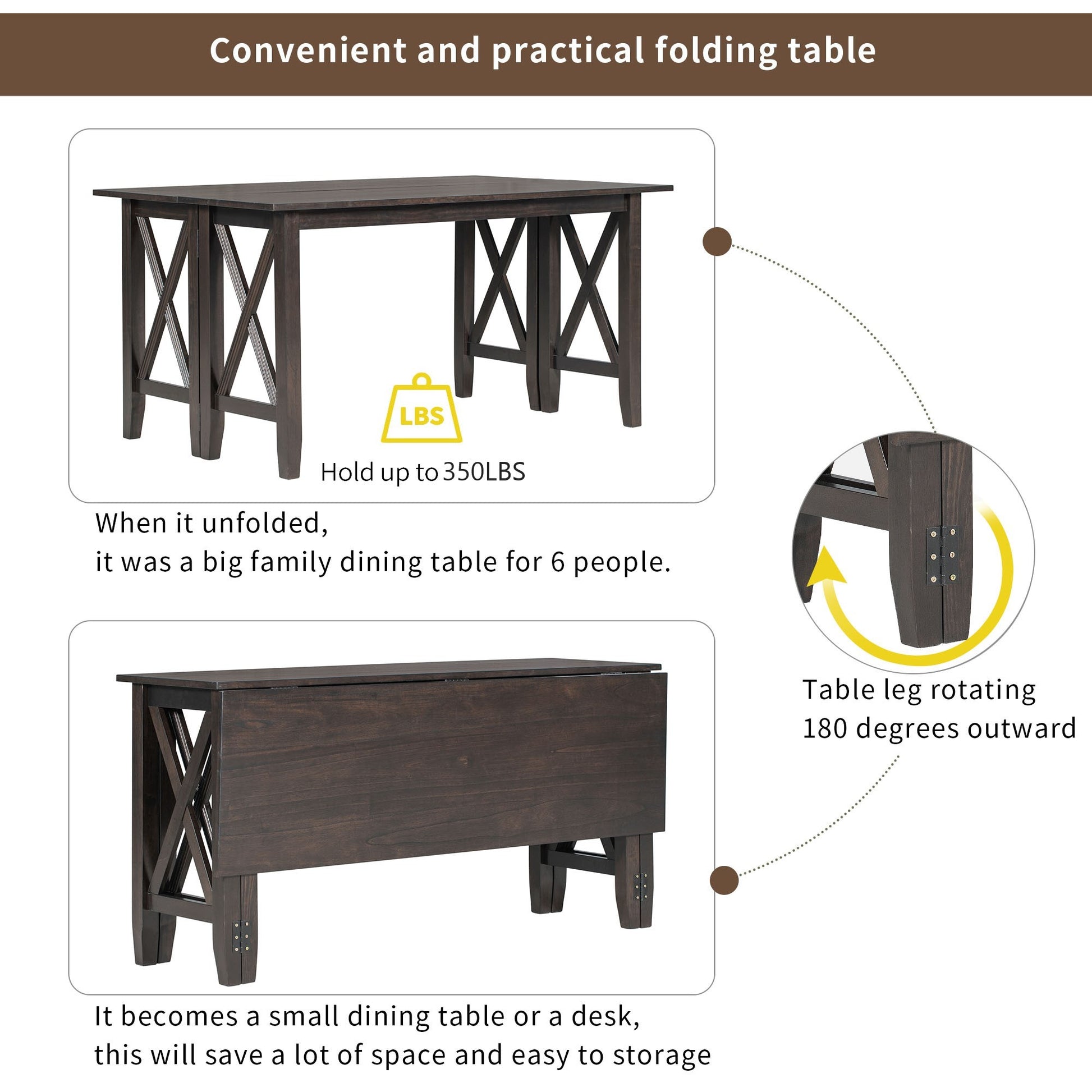 Convenient and practical folding table

LBS

Hold up to 350LBS

When it unfolded,
it was a big family dining table for 6 people.

Table leg rotating
180 degrees outward

It becomes a small dining table or a desk,
this will save a lot of space and easy to storage