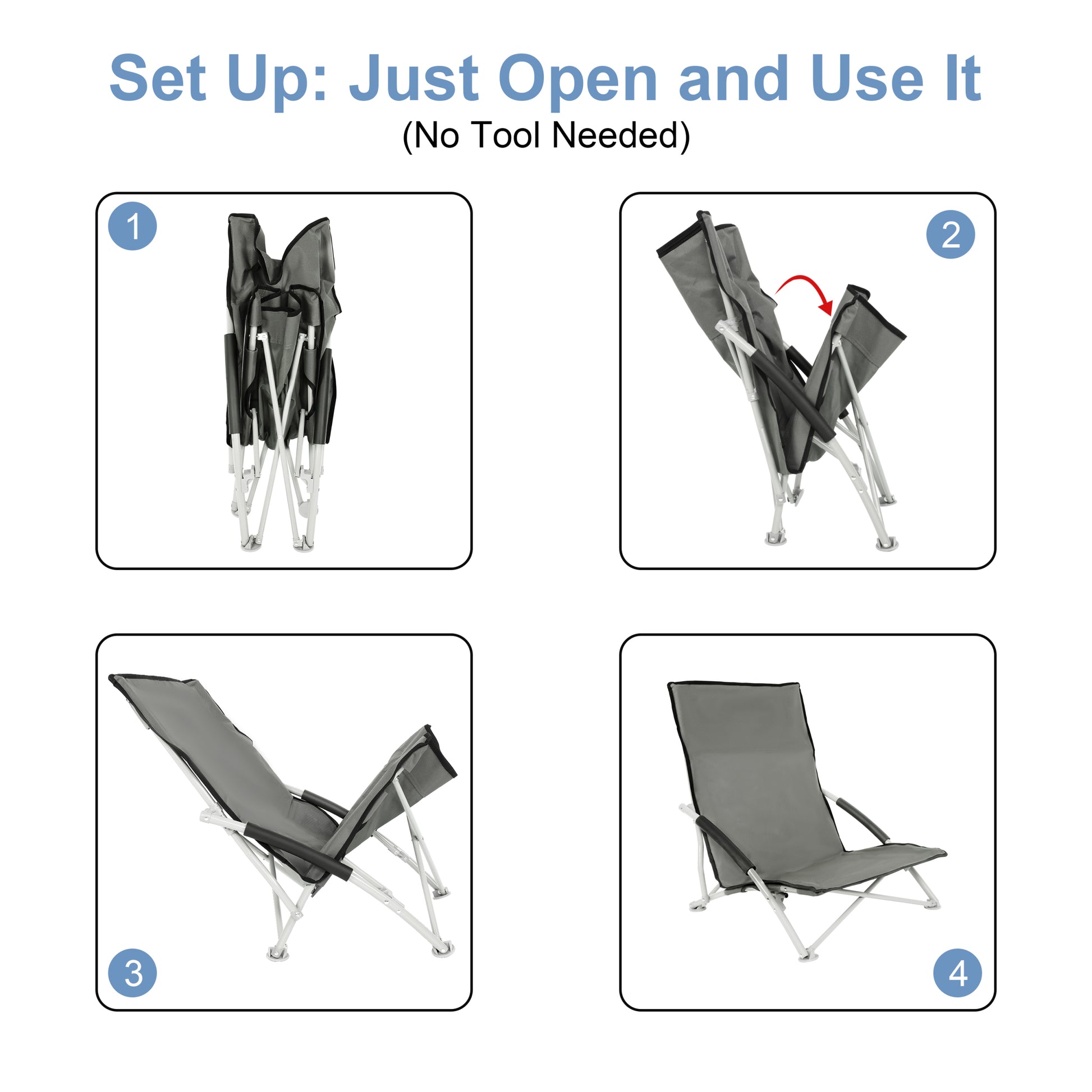 Set Up: Just Open and Use It
(No Tool Needed)

1

2

3

4