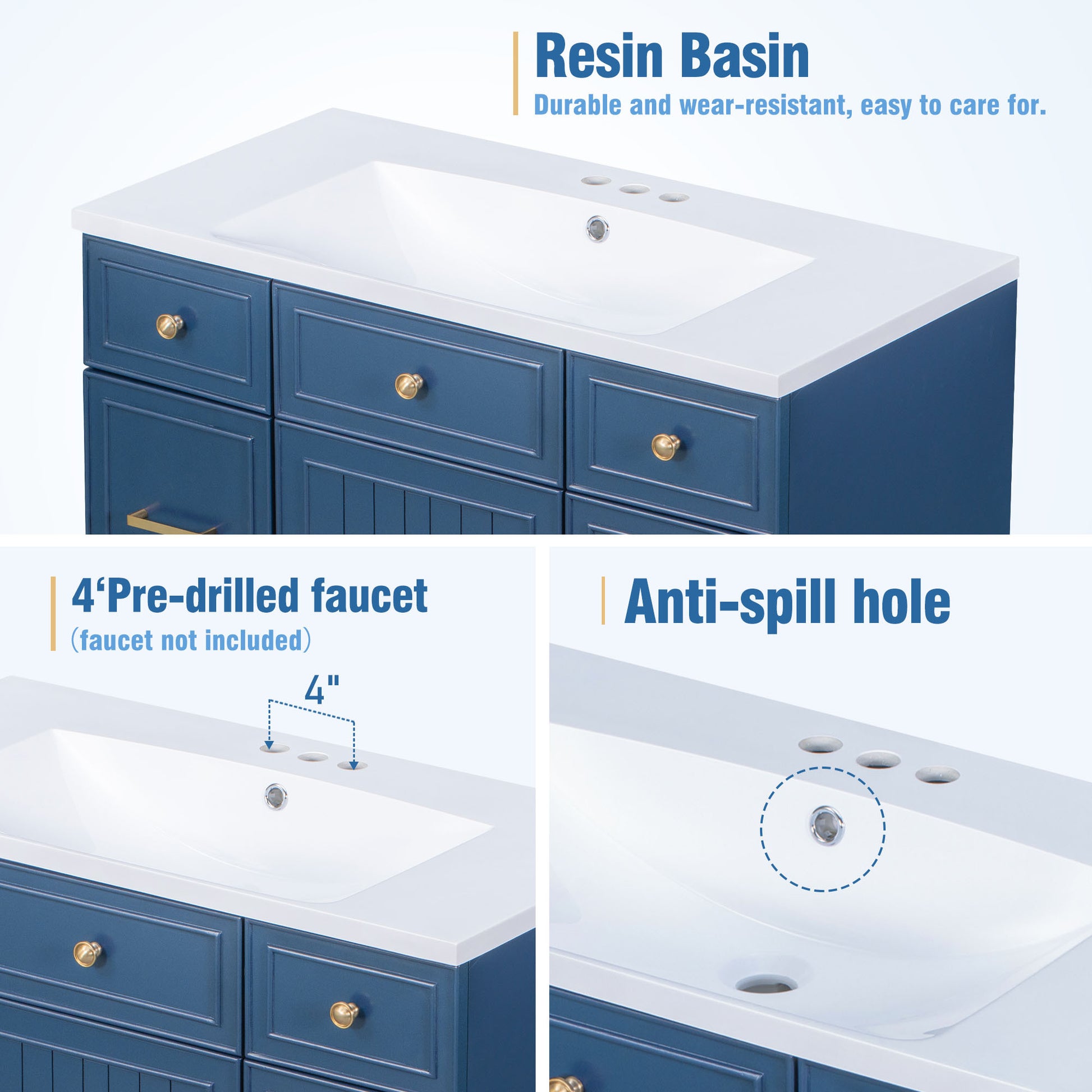 Resin Basin
Durable and wear-resistant, easy to care for.

4‘Pre-drilled faucet
（faucet not included）

4"

Anti-spill hole