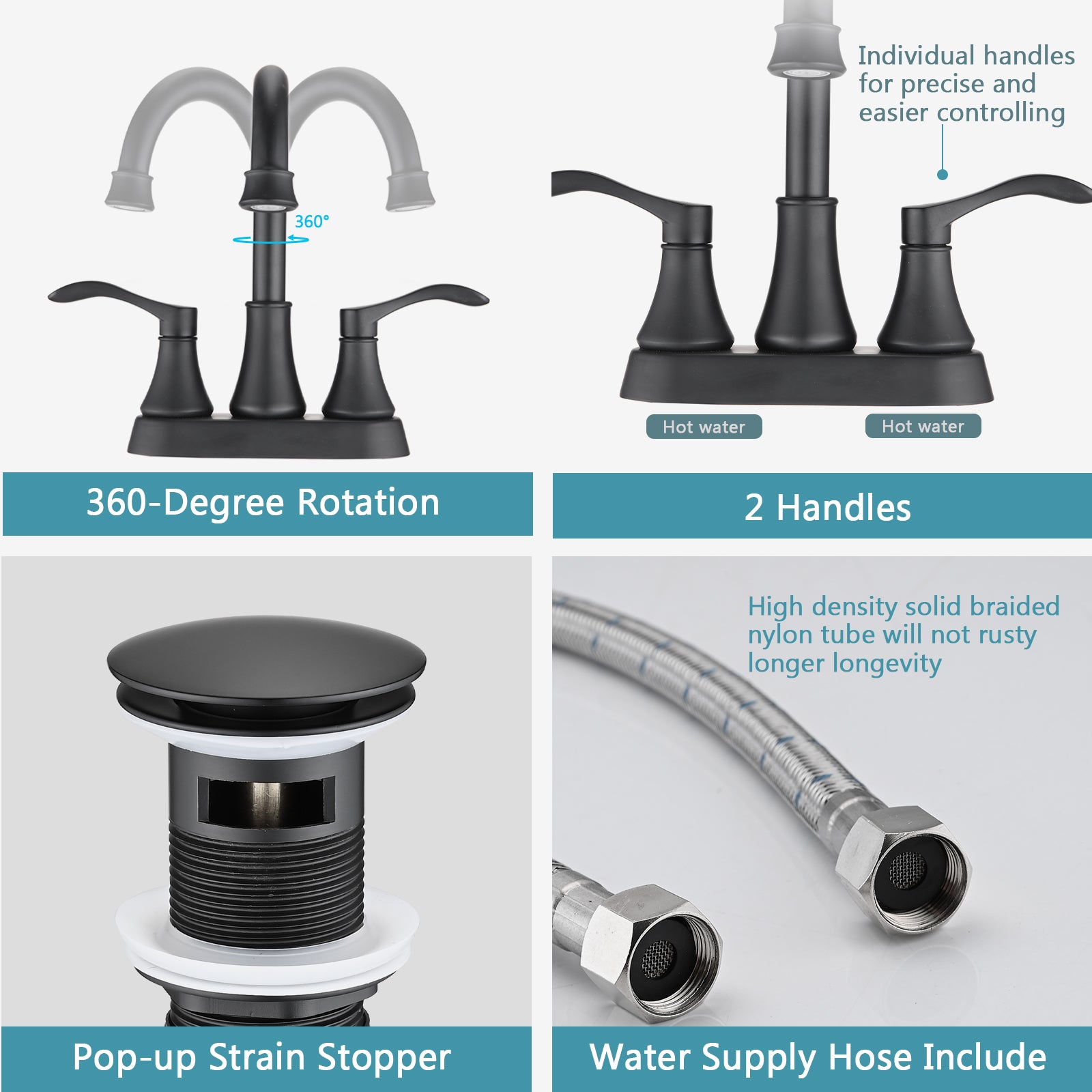 360°

360-Degree Rotation

Individual handles for precise and easier controlling

Hot water

Hot water

2 Handles

Pop-up Strain Stopper

High density solid braided nylon tube will not rusty longer longevity

Water Supply Hose Include