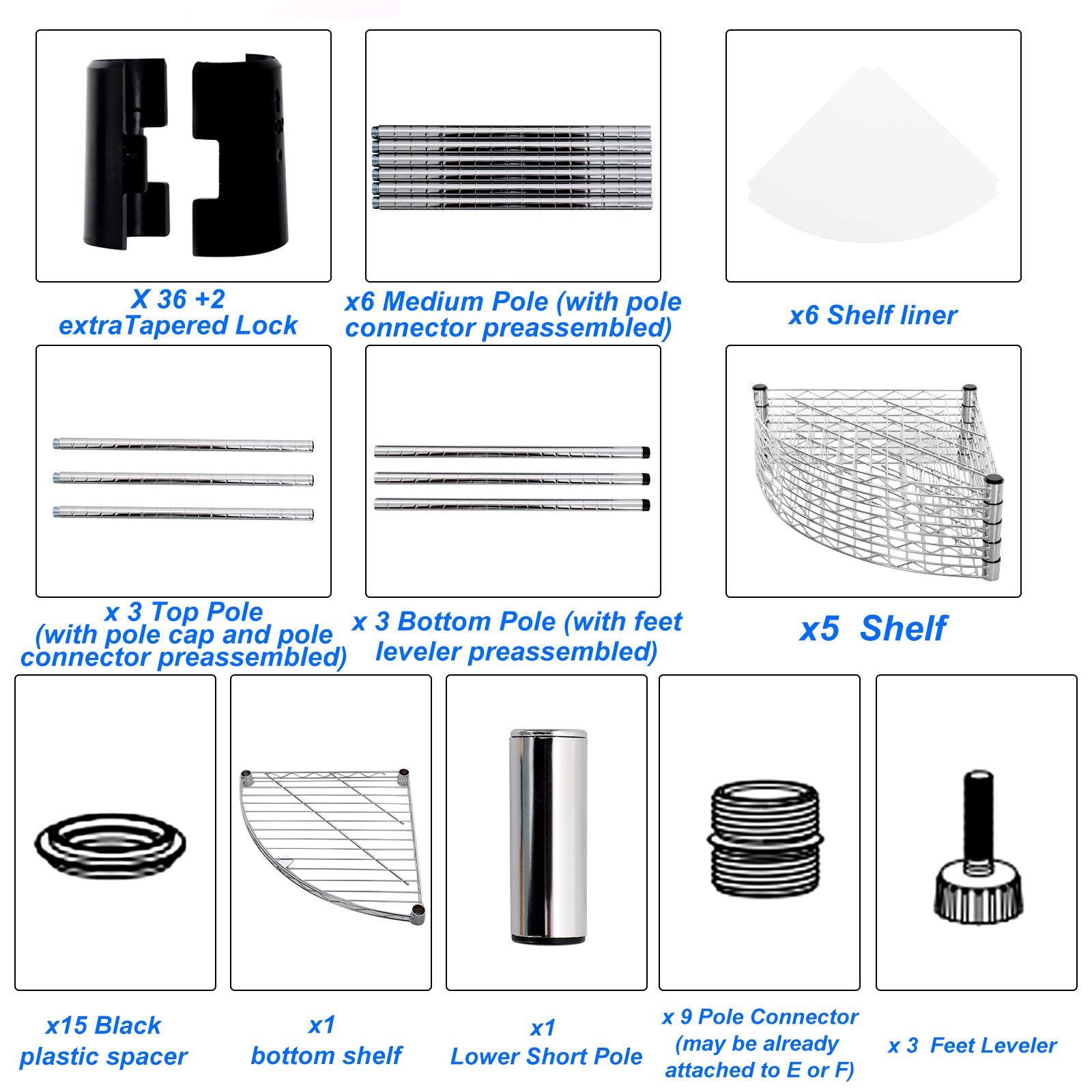 X 36 +2
extraTapered Lock

x6 Medium Pole (with pole connector preassembled)

x6 Shelf liner

x 3 Top Pole
(with pole cap and pole connector preassembled)

x 3 Bottom Pole (with feet leveler preassembled)

x5 Shelf

x15 Black
plastic spacer

x1
bottom shelf

x1
Lower Short Pole

x 9 Pole Connector
(may be already attached to E or F)

x 3 Feet Leveler