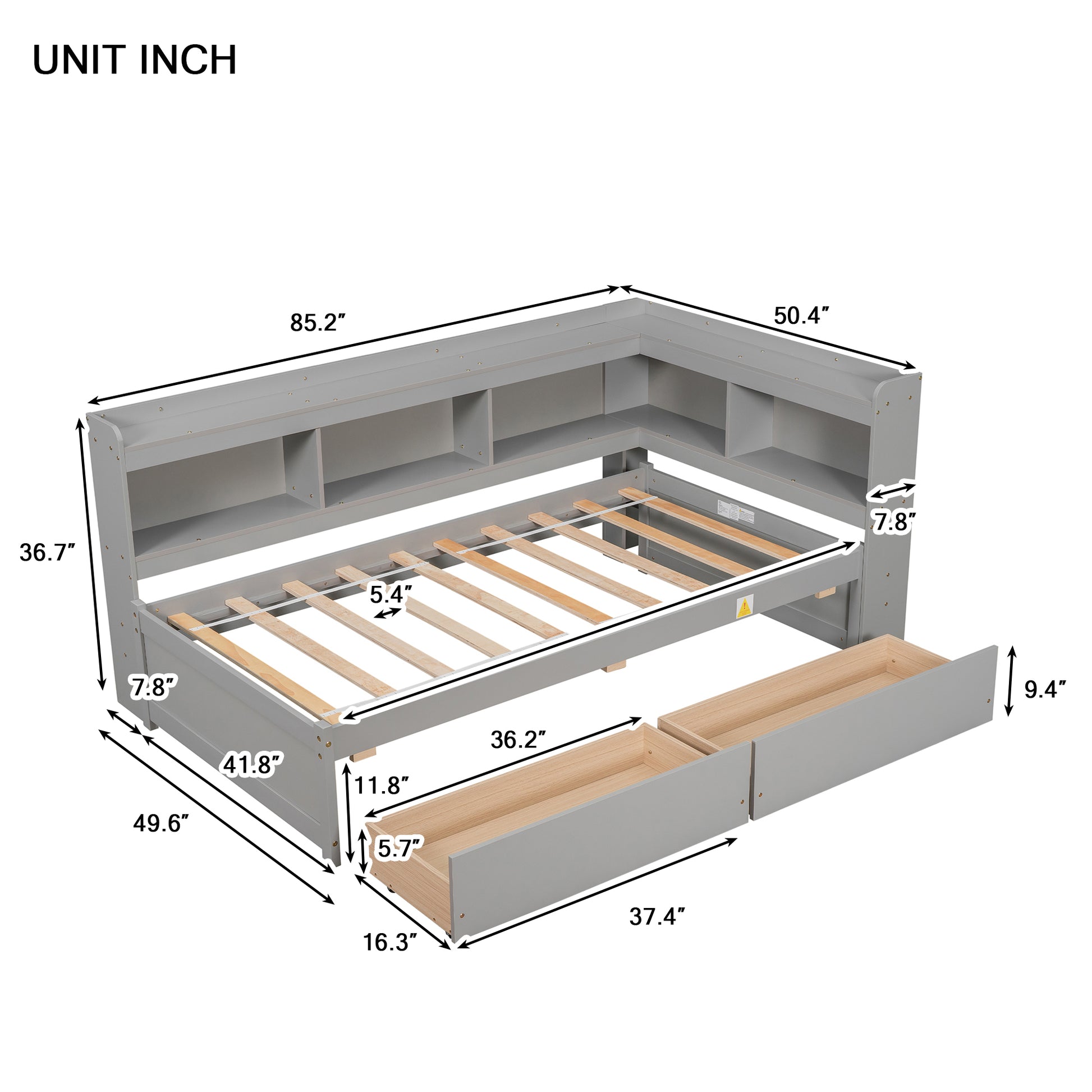 UNIT INCH

85.2″

50.4″

36.7″

7.8″

5.4″

7.8″

9.4″

36.2″

41.8″

11.8″

49.6″

5.7″

37.4″

16.3″