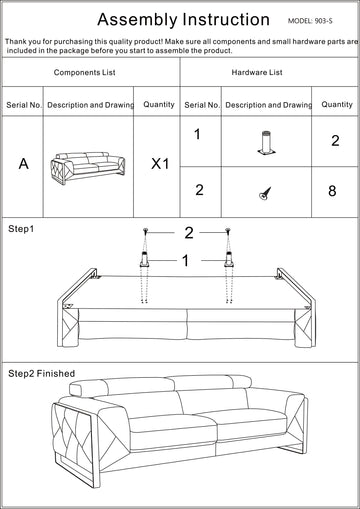 Assembly Instruction MODEL: 903-S

Thank you for purchasing this quality product! Make sure all components and small hardware parts are included in the package before you start to assemble the product.

| Components List | | | Hardware List | | |
|---|---|---|---|---|---|
| Serial No. | Description and Drawing | Quantity | Serial No. | Description and Drawing | Quantity |
| A | | X1 | 1 | | 2 |
| | | | 2 | | 8 |

Step1

2

1

Step2 Finished