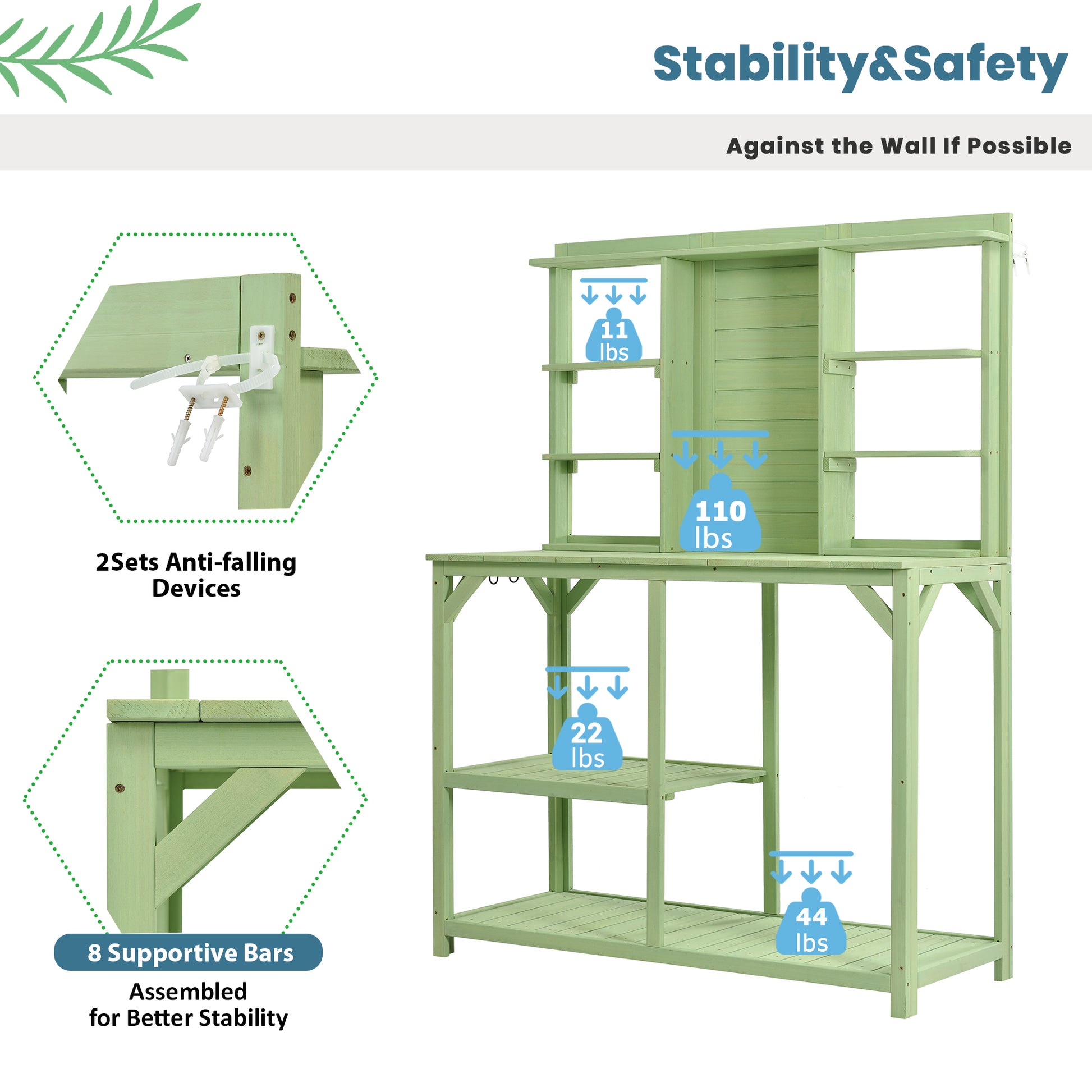 Stability&Safety

Against the Wall If Possible

2Sets Anti-falling Devices

8 Supportive Bars

Assembled for Better Stability

11 lbs

110 lbs

22 lbs

44 lbs