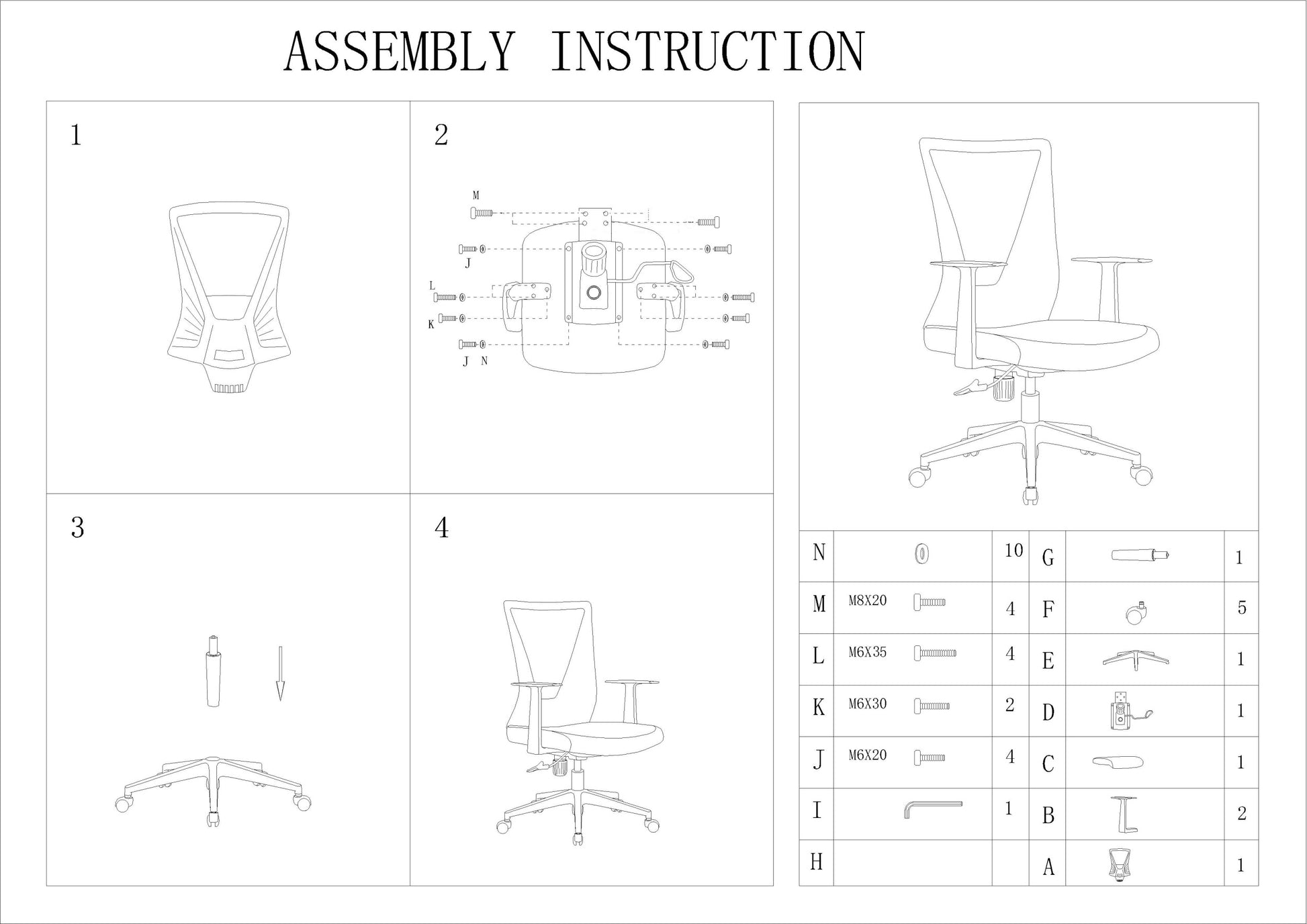 ASSEMBLY INSTRUCTION

1

2

M

J

L

K

J N

3

4

| N | | 10 | G | | 1 |
|---|---|---|---|---|---|
| M | M8X20 | 4 | F | | 5 |
| L | M6X35 | 4 | E | | 1 |
| K | M6X30 | 2 | D | | 1 |
| J | M6X20 | 4 | C | | 1 |
| I | | 1 | B | | 2 |
| H | | | A | | 1 |