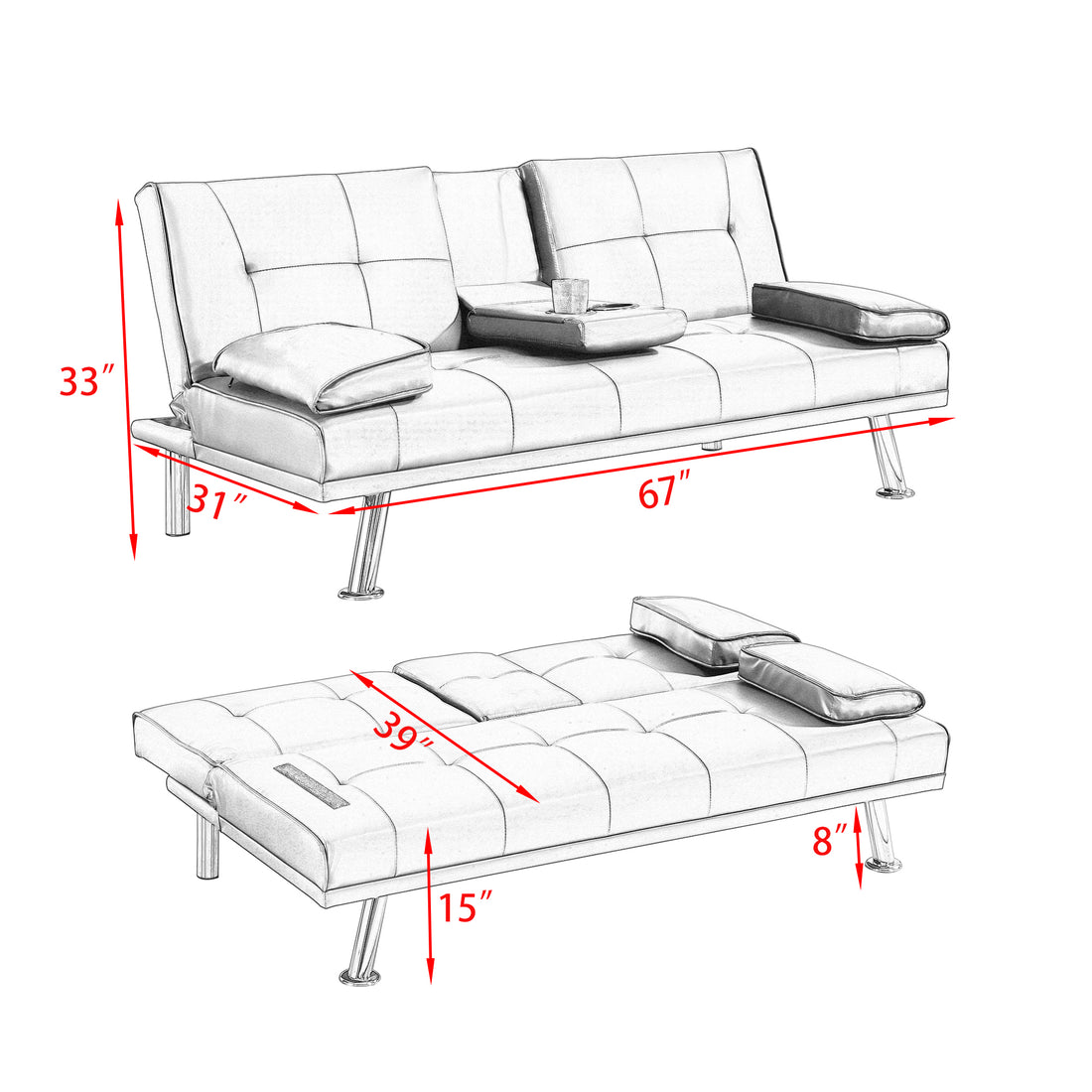 33″
31″
67″
39″
8″
15″