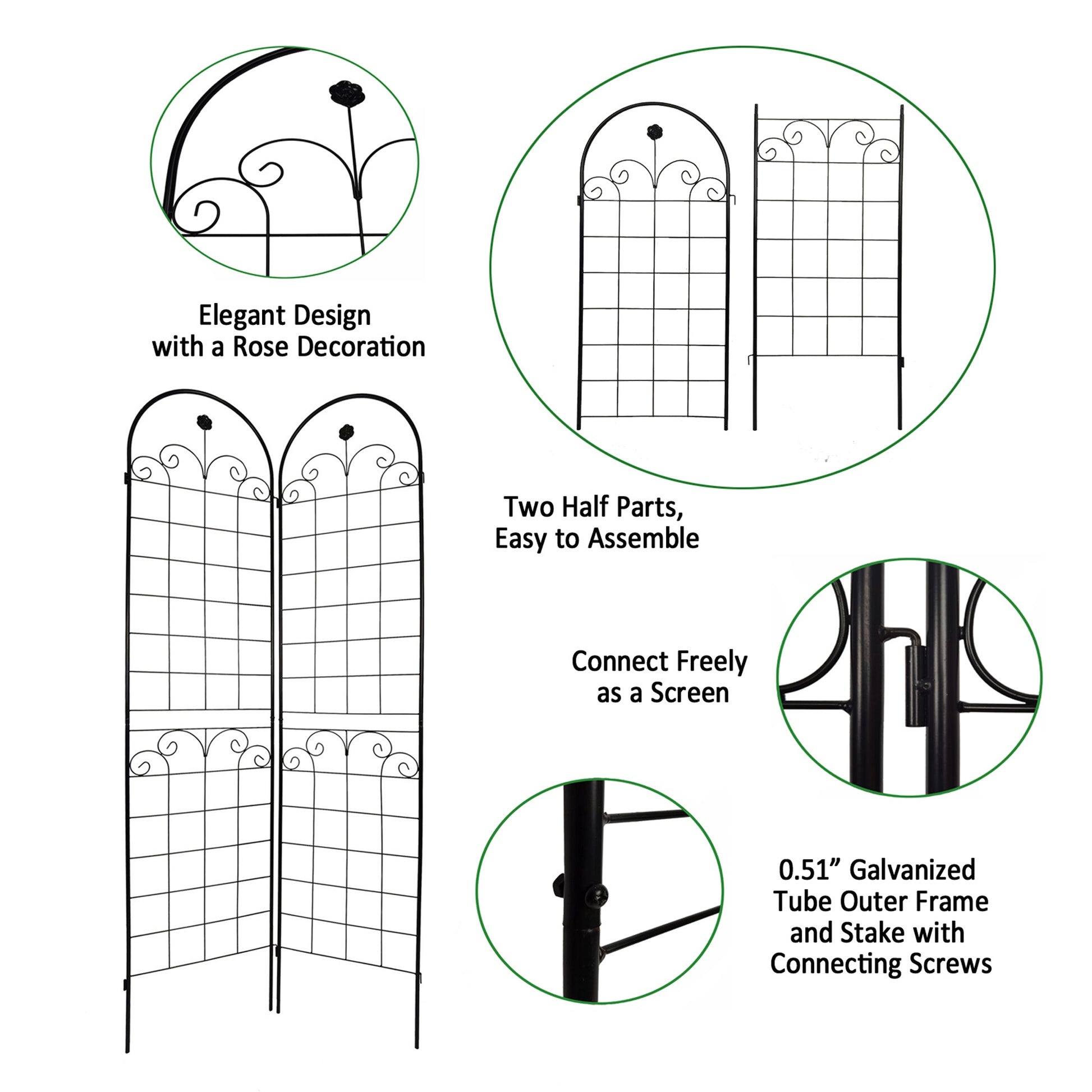 Elegant Design
with a Rose Decoration

Two Half Parts,
Easy to Assemble

Connect Freely
as a Screen

0.51” Galvanized
Tube Outer Frame
and Stake with
Connecting Screws