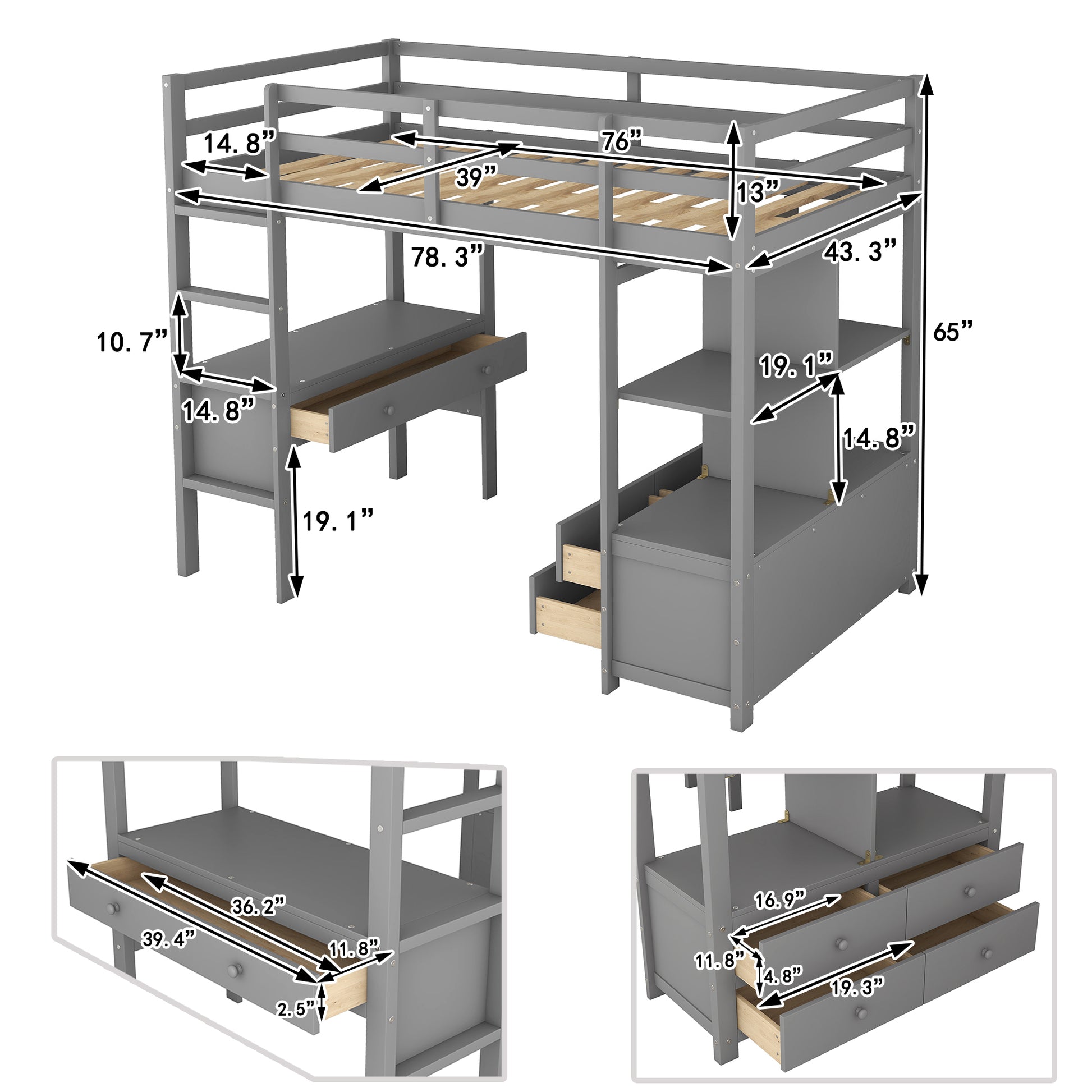 14. 8”
76”
39”
13”
78. 3”
43. 3”
65”
10. 7”
14. 8”
19. 1”
14. 8”
19. 1”

36. 2”
39. 4”
11. 8”
2. 5”

16. 9”
11. 8”
4. 8”
19. 3”