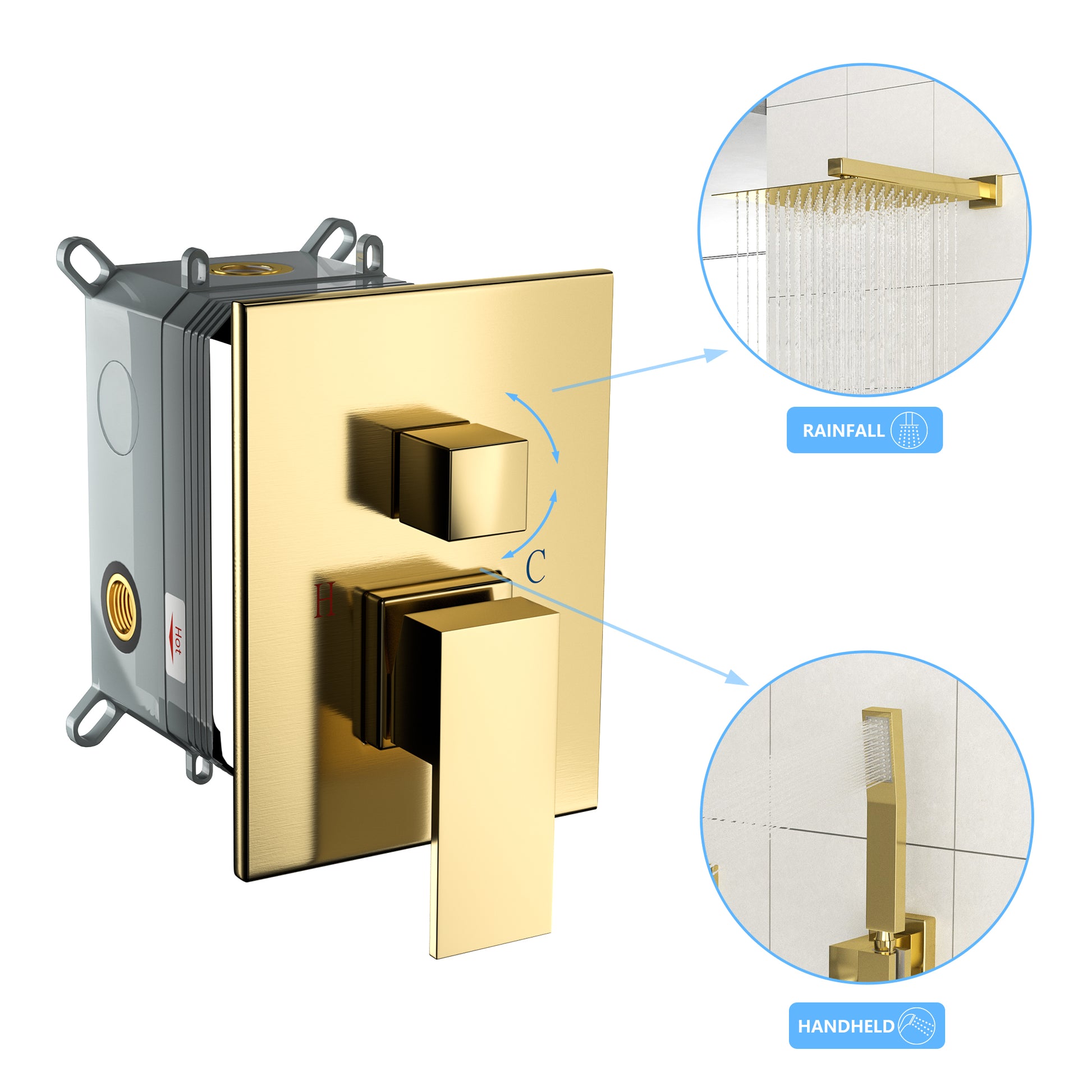 Hot

H

C

RAINFALL

HANDHELD