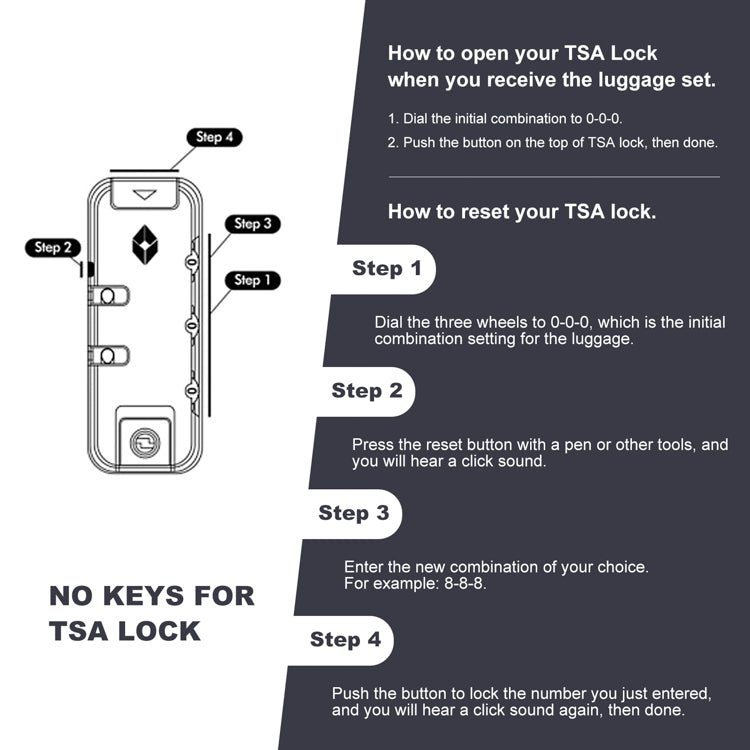 Step 4

Step 3

Step 2

Step 1

0

0

0

NO KEYS FOR TSA LOCK

How to open your TSA Lock when you receive the luggage set.

1. Dial the initial combination to 0-0-0.

2. Push the button on the top of TSA lock, then done.

How to reset your TSA lock.

Step 1

Dial the three wheels to 0-0-0, which is the initial combination setting for the luggage.

Step 2

Press the reset button with a pen or other tools, and you will hear a click sound.

Step 3

Enter the new combination of your choice. For example: 8-8-8.

Step 4

Push the button to lock the number you just entered, and you will hear a click sound again, then done.