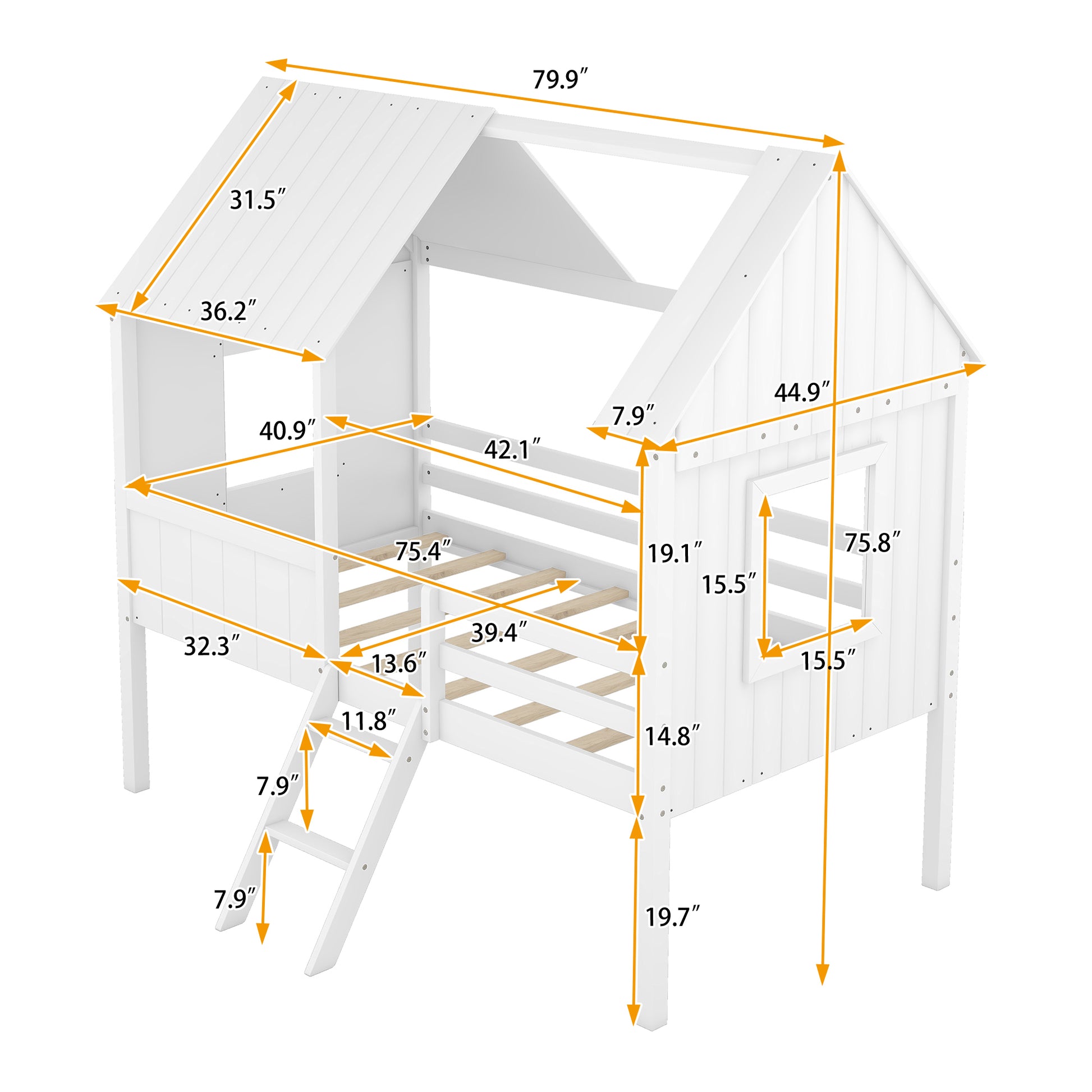 79.9″

31.5″

36.2″

44.9″

7.9″

40.9″

42.1″

75.4″

19.1″

75.8″

15.5″

32.3″

39.4″

13.6″

15.5″

11.8″

14.8″

7.9″

7.9″

19.7″