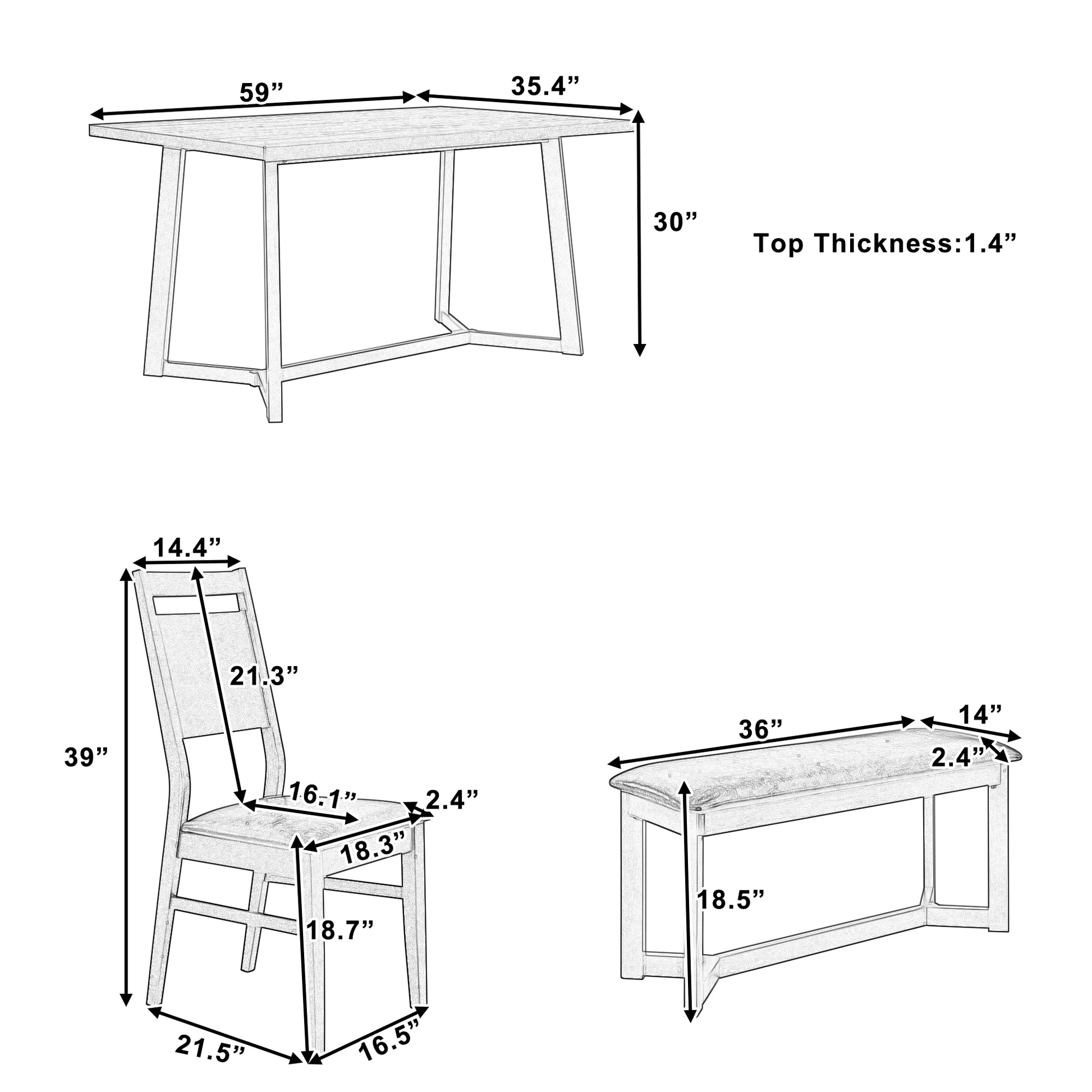 59”
35.4”
30”
Top Thickness:1.4”

14.4”
21.3”
39”
16.1”
2.4”
18.3”
18.7”
21.5”
16.5”

36”
14”
2.4”
18.5”