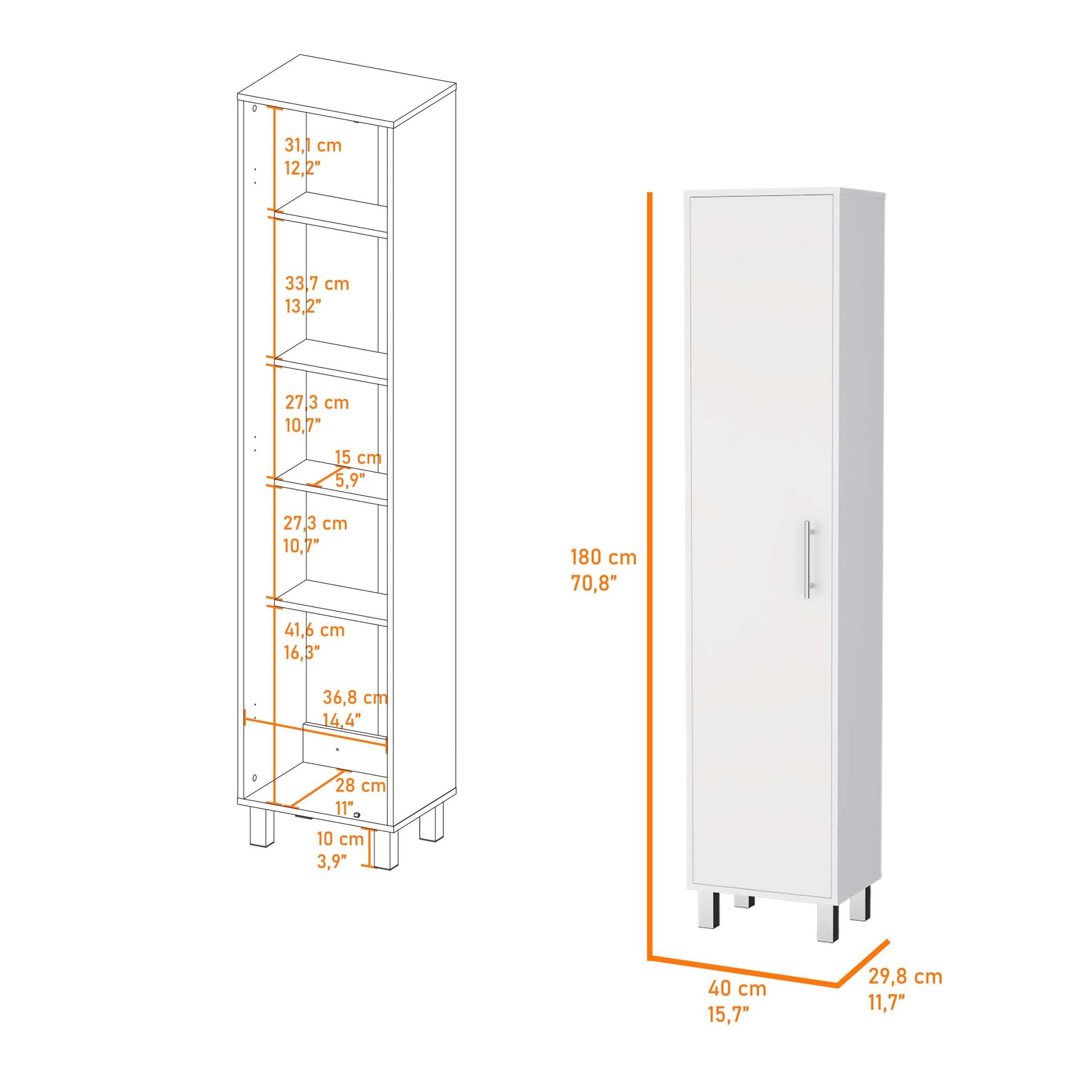 31,1 cm
12,2”

33,7 cm
13,2”

27,3 cm
10,7”

15 cm
5,9”

27,3 cm
10,7”

41,6 cm
16,3”

36,8 cm
14,4”

28 cm
11”

10 cm
3,9”

180 cm
70,8”

40 cm
15,7”

29,8 cm
11,7”