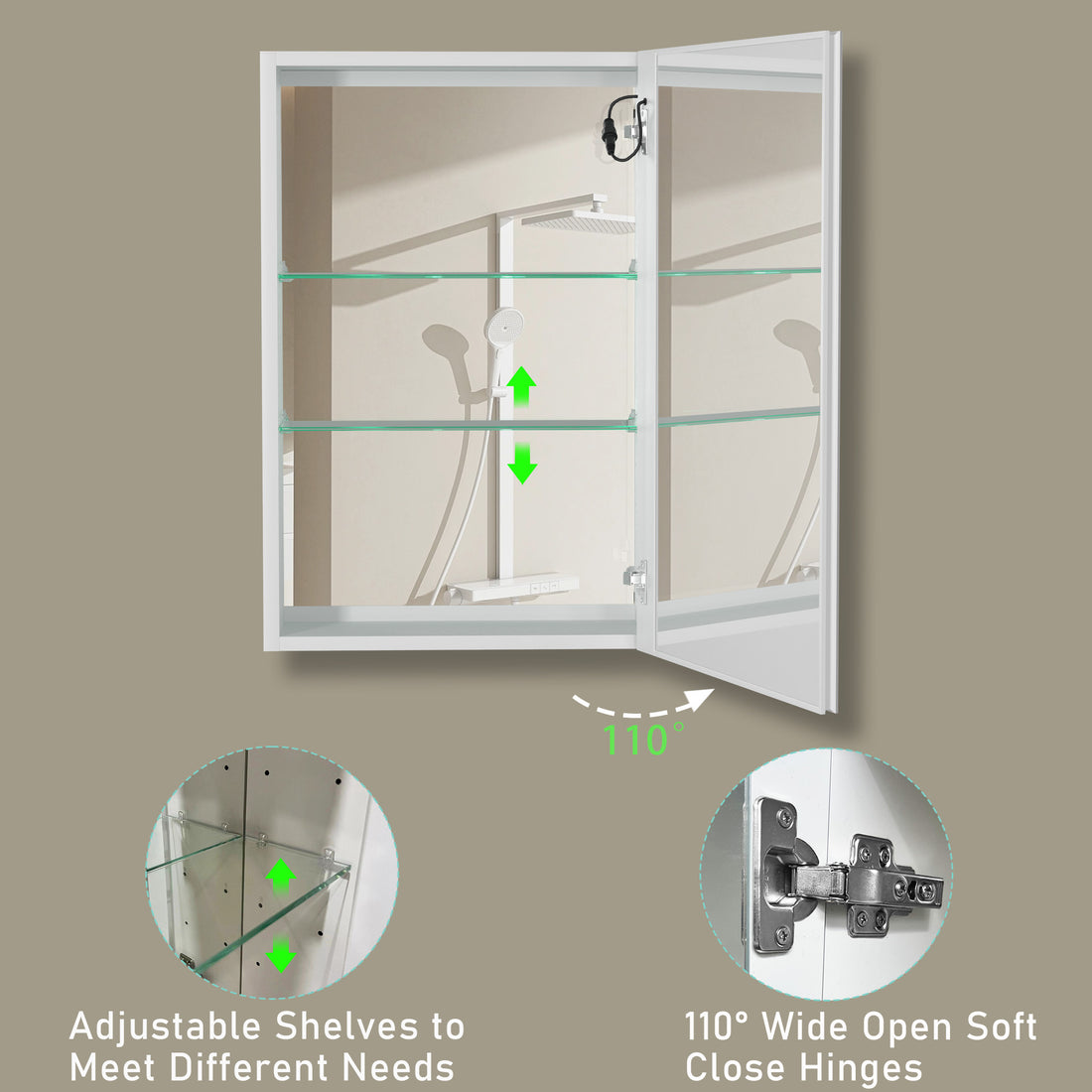 110°

Adjustable Shelves to Meet Different Needs

110° Wide Open Soft Close Hinges