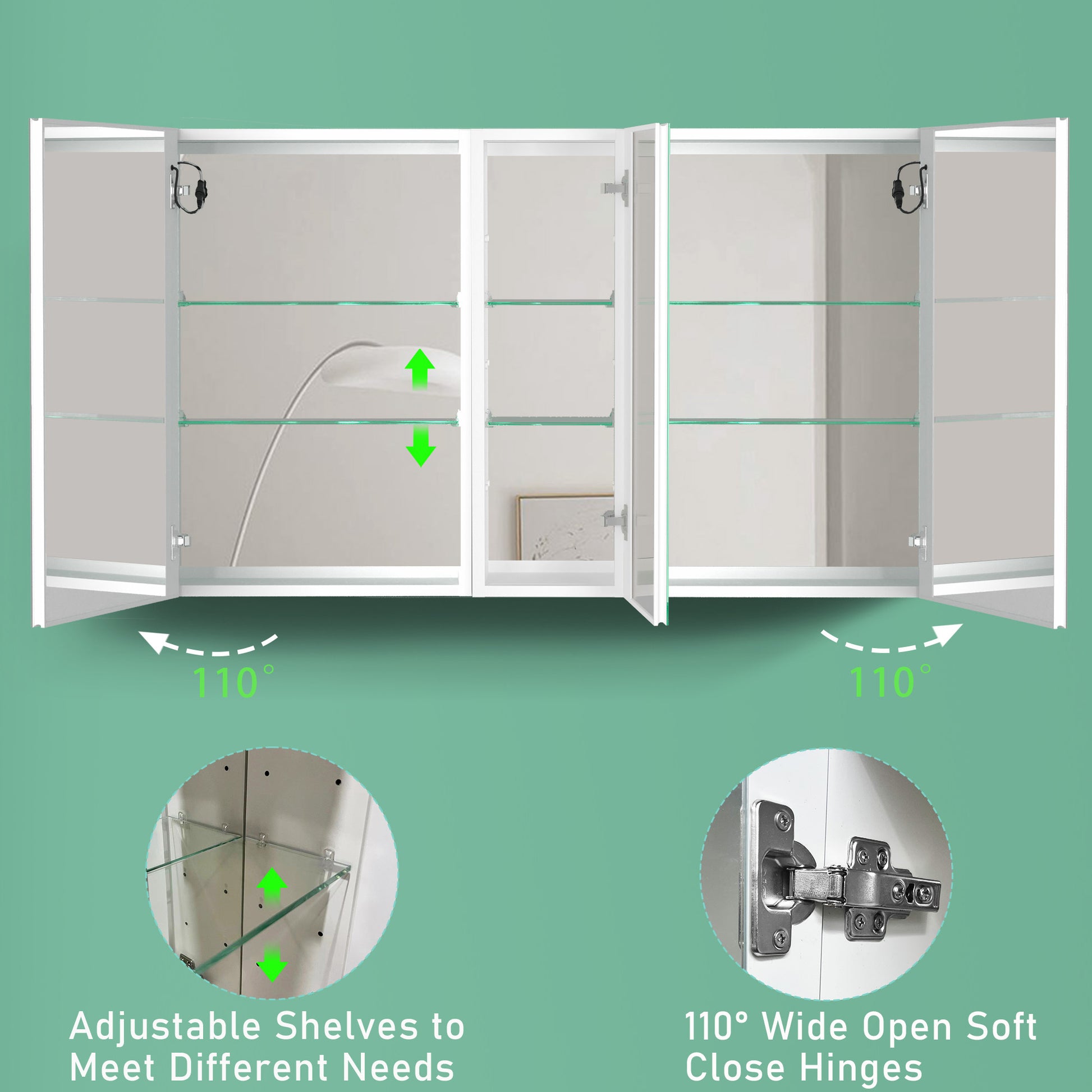 110°

110°

Adjustable Shelves to Meet Different Needs

110° Wide Open Soft Close Hinges