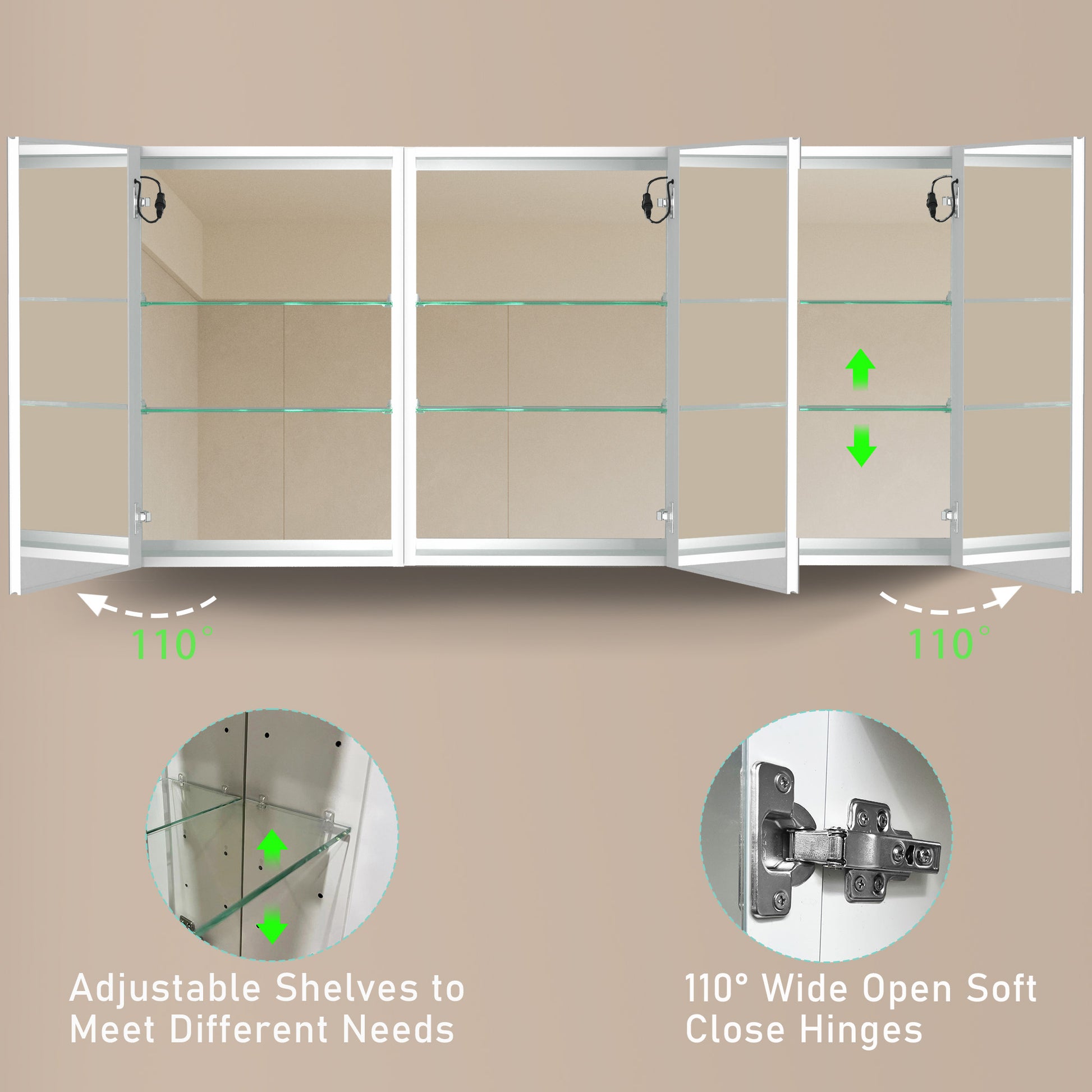 110°

110°

Adjustable Shelves to Meet Different Needs

110° Wide Open Soft Close Hinges