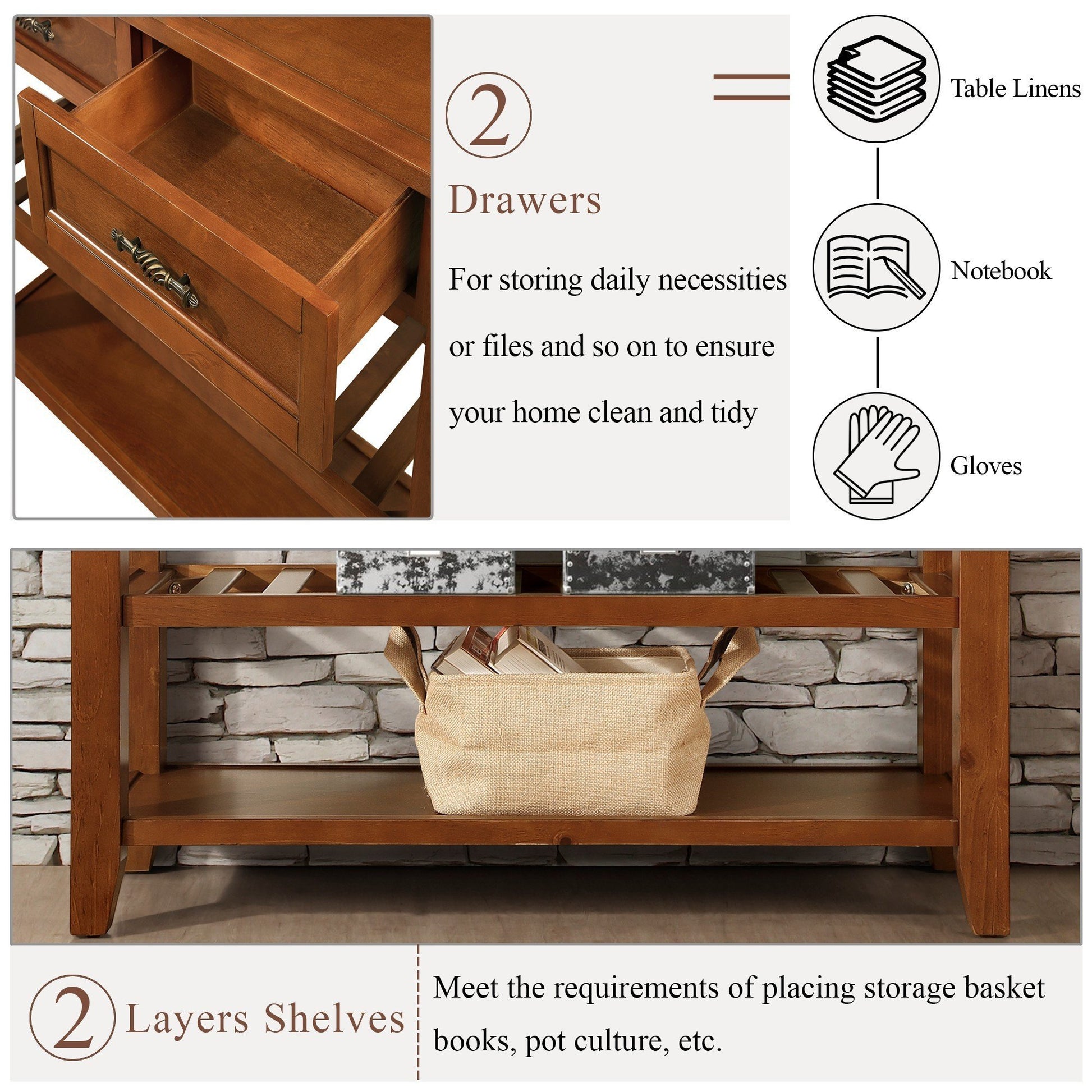 2

Drawers

For storing daily necessities or files and so on to ensure your home clean and tidy

Table Linens

Notebook

Gloves

2 Layers Shelves

Meet the requirements of placing storage basket books, pot culture, etc.