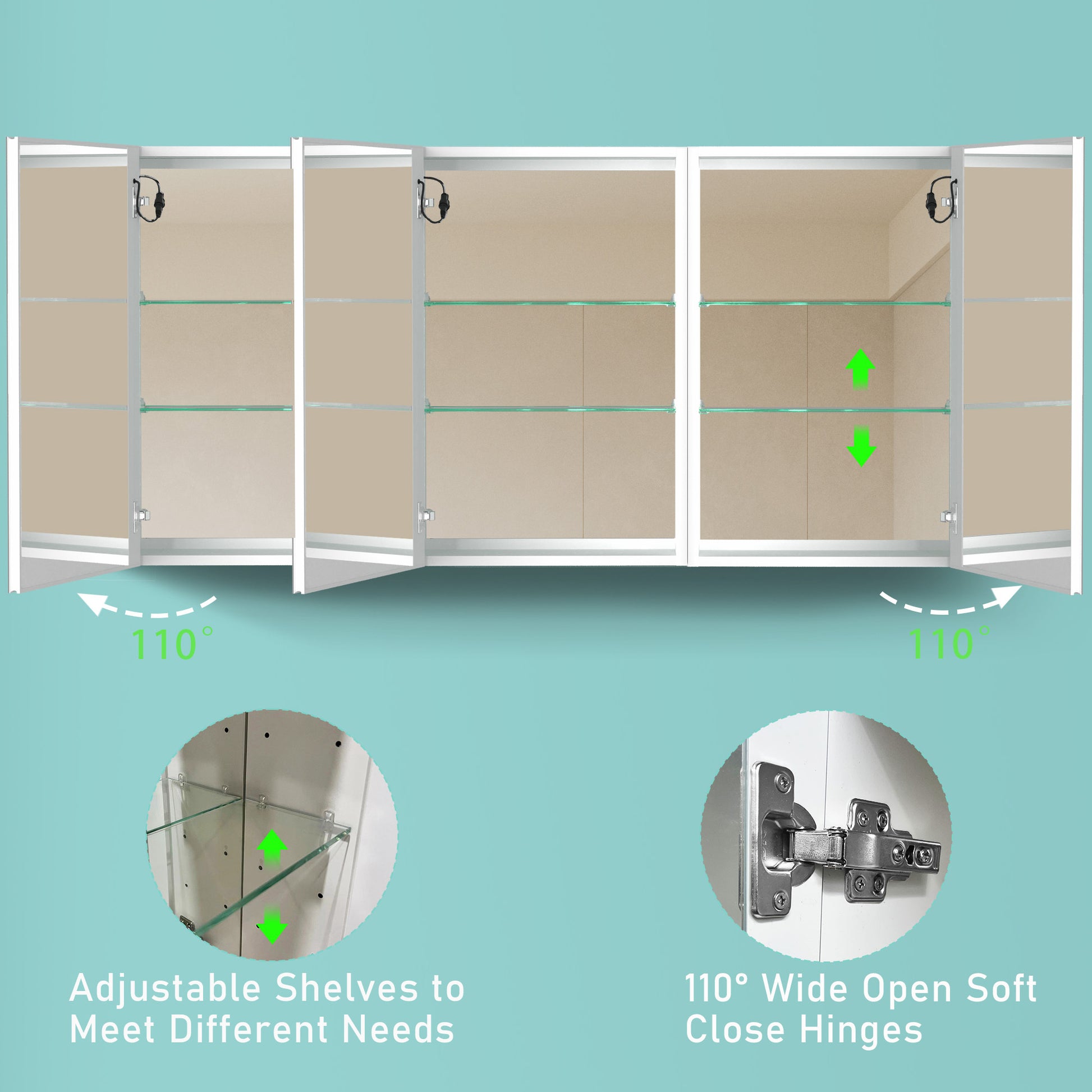 110°

110°

Adjustable Shelves to Meet Different Needs

110° Wide Open Soft Close Hinges