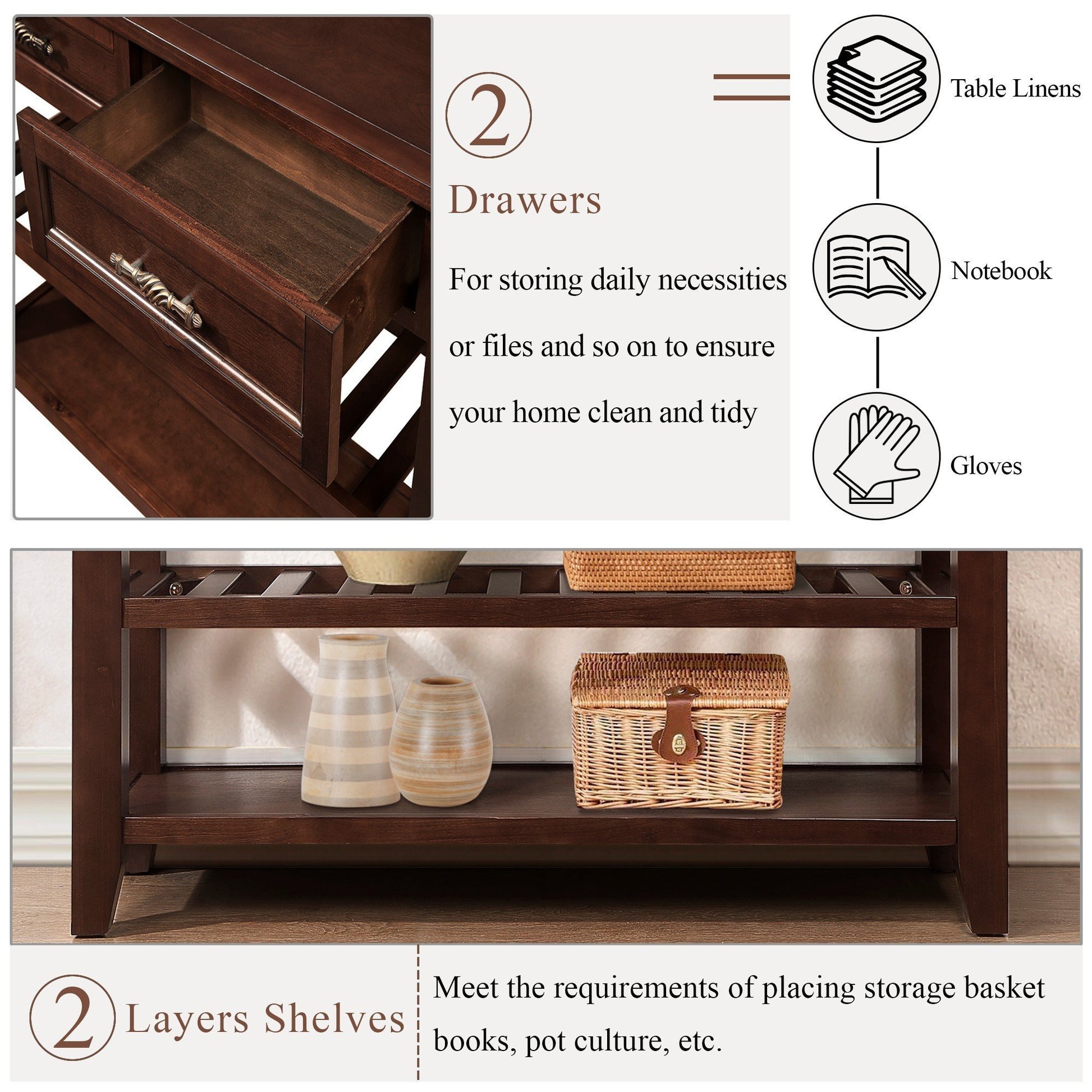 2

Drawers

For storing daily necessities or files and so on to ensure your home clean and tidy

Table Linens

Notebook

Gloves

2 Layers Shelves

Meet the requirements of placing storage basket books, pot culture, etc.