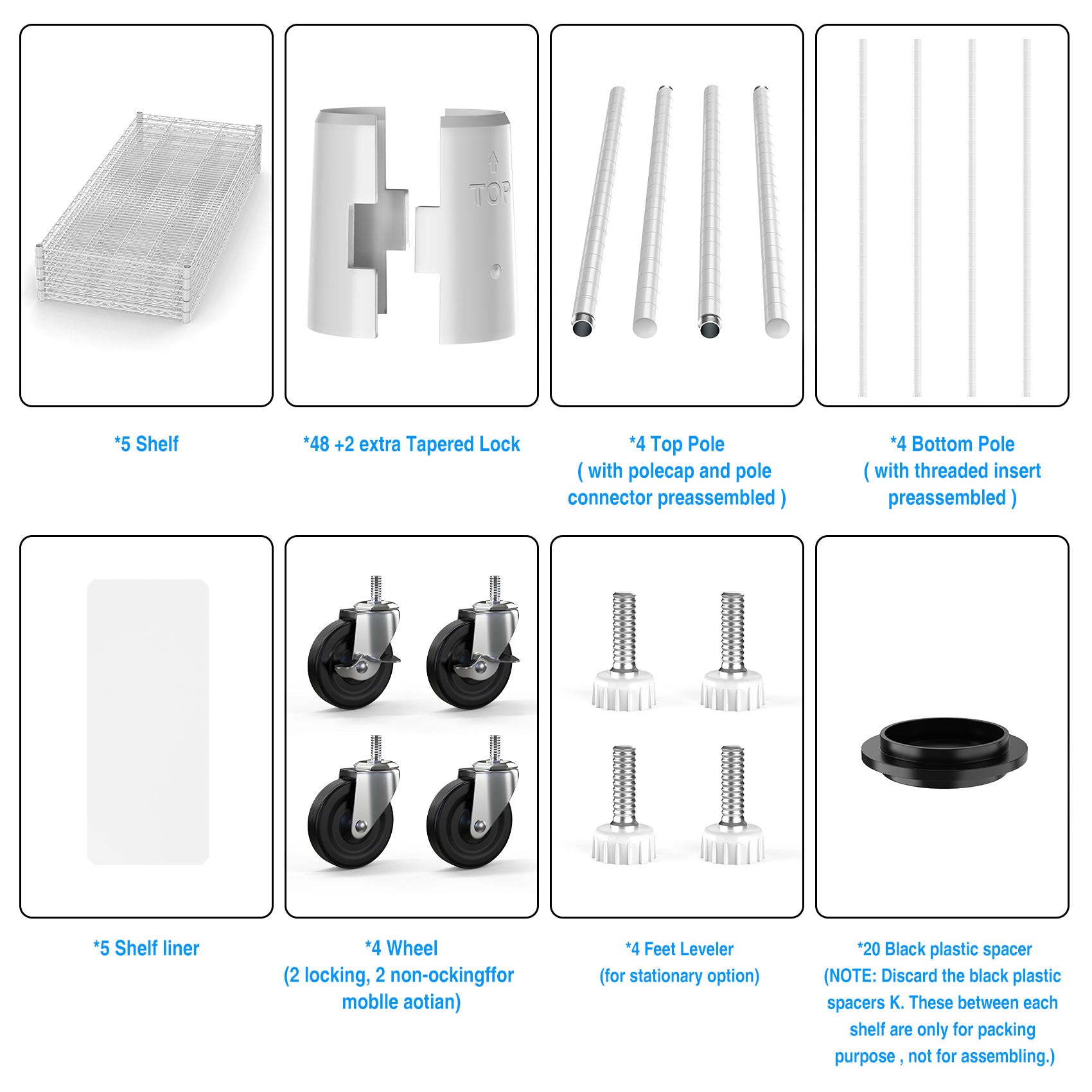 TOP

*5 Shelf

*48 +2 extra Tapered Lock

*4 Top Pole
( with polecap and pole connector preassembled )

*4 Bottom Pole
( with threaded insert preassembled )

*5 Shelf liner

*4 Wheel
(2 locking, 2 non-ockingffor moblle aotian)

*4 Feet Leveler
(for stationary option)

*20 Black plastic spacer
(NOTE: Discard the black plastic spacers K. These between each shelf are only for packing purpose , not for assembling.)