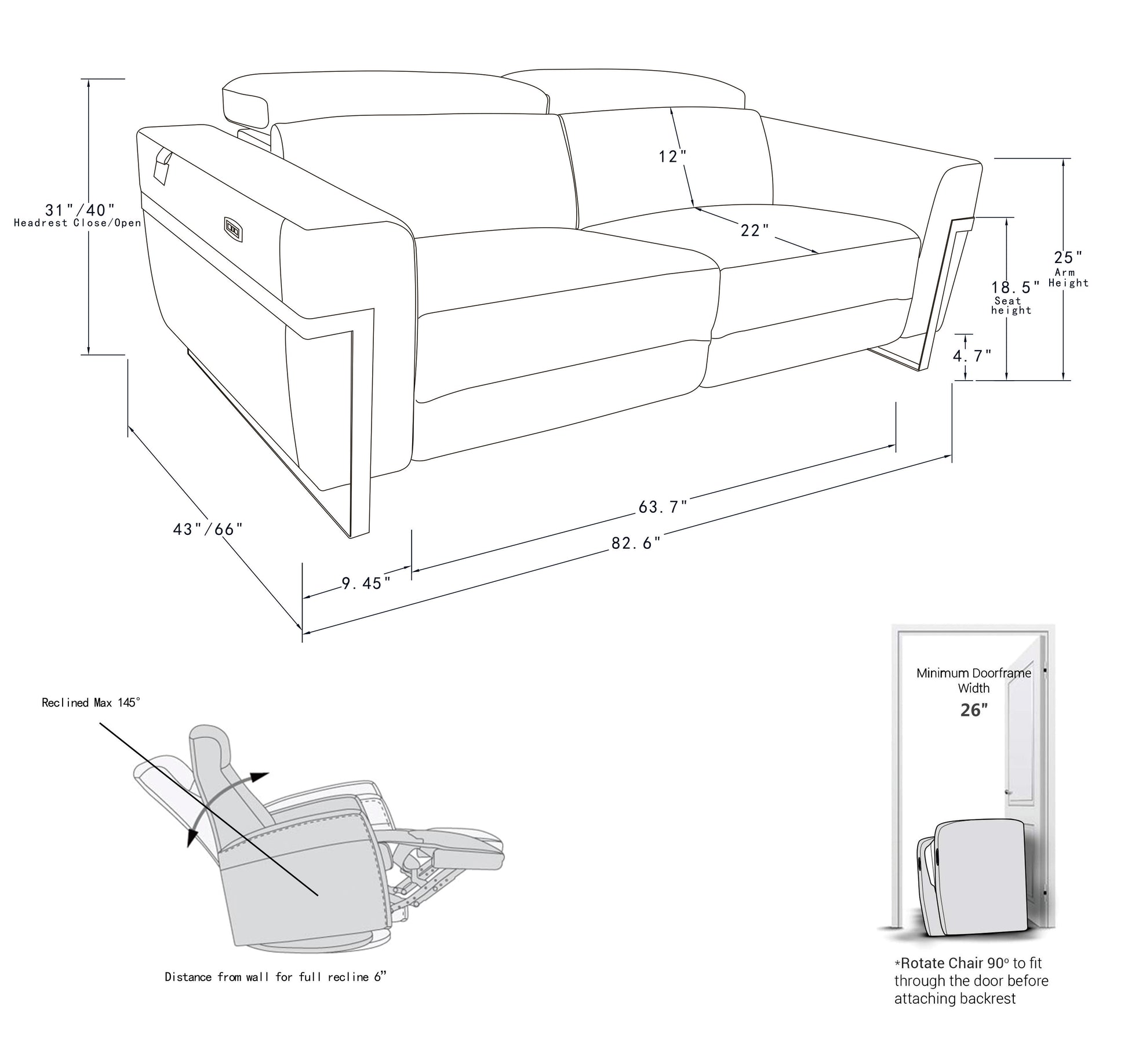 31"/40"
Headrest Close/Open

12"

22"

25"
Arm
Height

18.5"
Seat
height

4.7"

43"/66"

63.7"

82.6"

9.45"

Reclined Max 145°

Distance from wall for full recline 6"

Minimum Doorframe Width
26"

*Rotate Chair 90° to fit through the door before attaching backrest