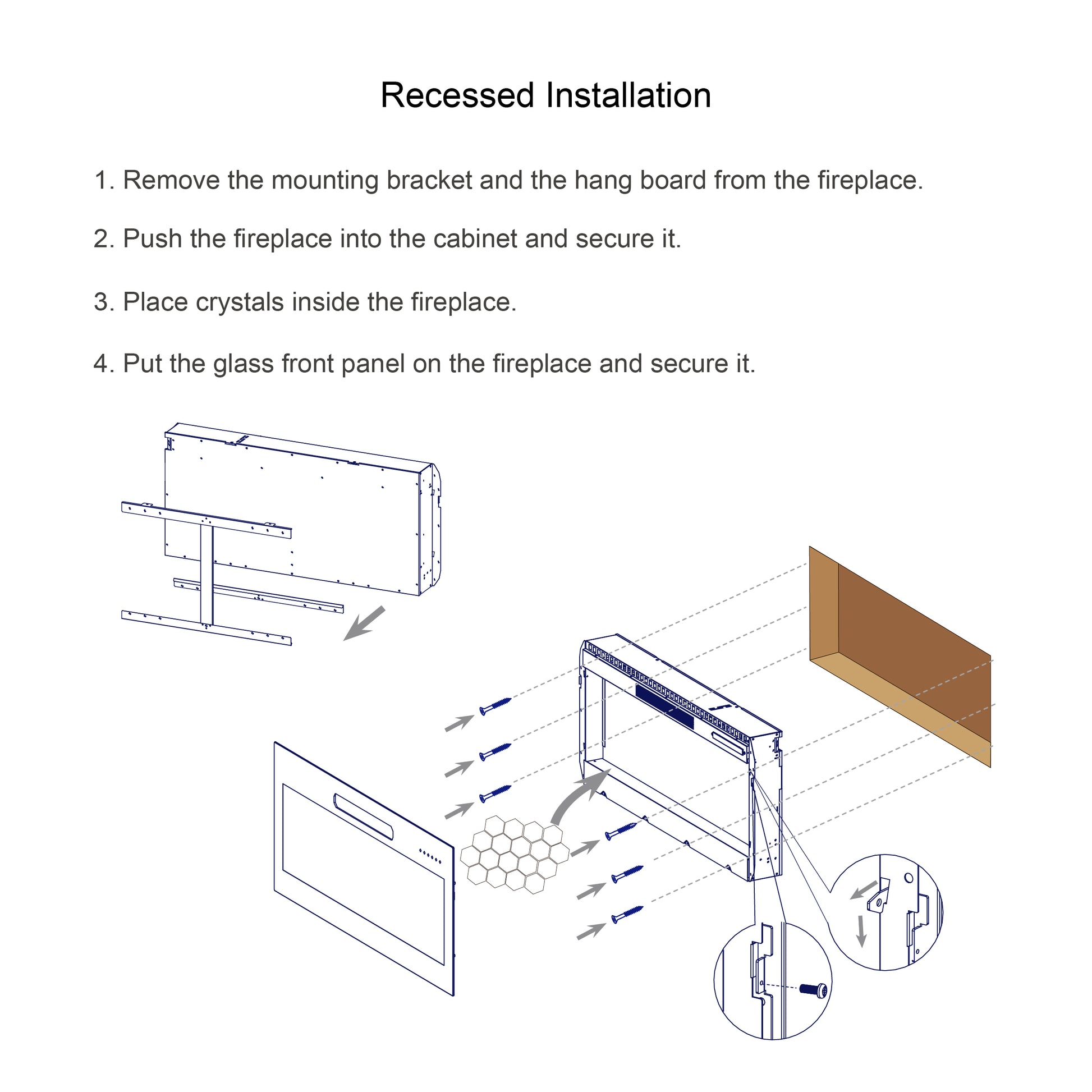 Recessed Installation

1. Remove the mounting bracket and the hang board from the fireplace.

2. Push the fireplace into the cabinet and secure it.

3. Place crystals inside the fireplace.

4. Put the glass front panel on the fireplace and secure it.