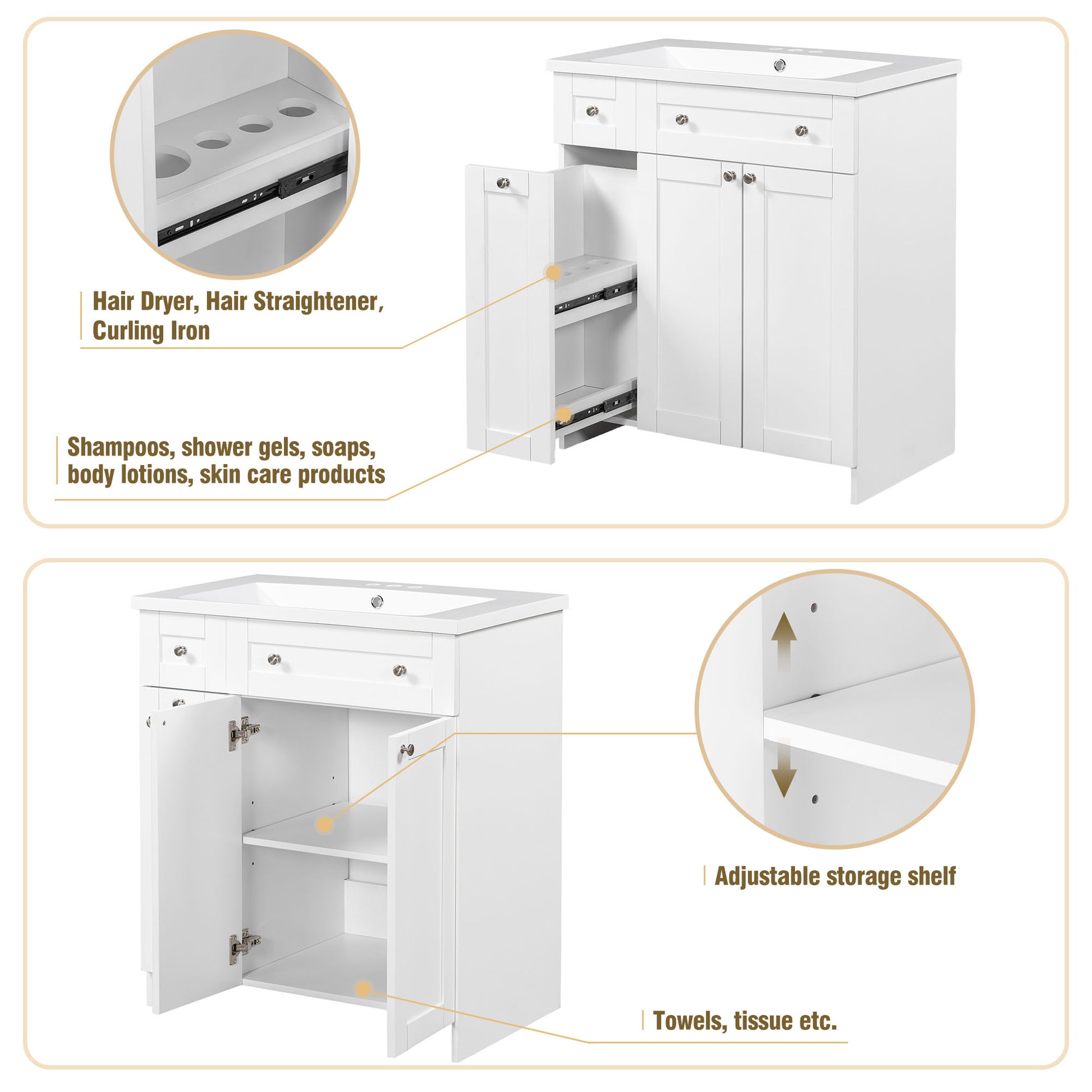 Hair Dryer, Hair Straightener, Curling Iron

Shampoos, shower gels, soaps, body lotions, skin care products

Adjustable storage shelf

Towels, tissue etc.