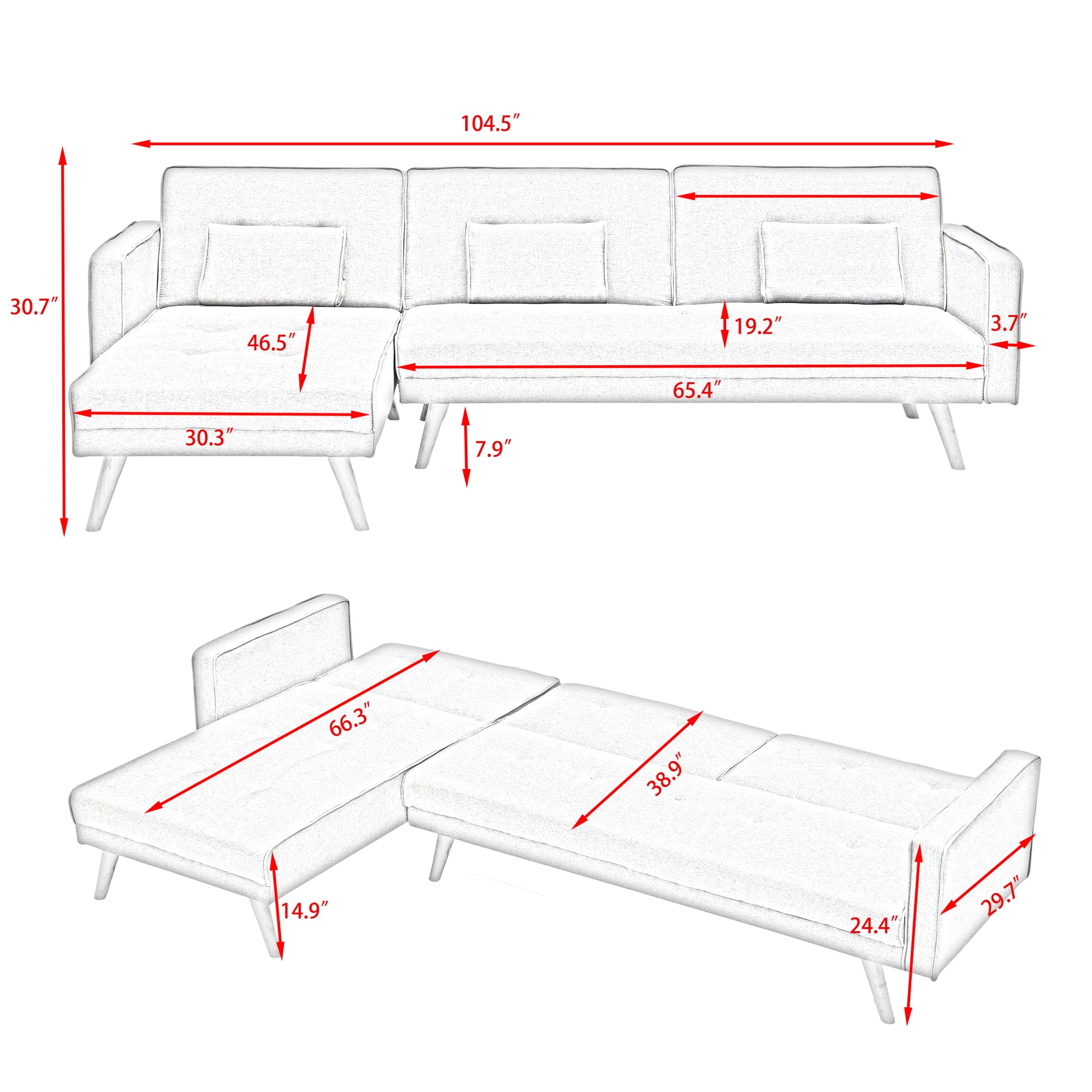 104.5″

30.7″

46.5″

19.2″

3.7″

65.4″

30.3″

7.9″

66.3″

38.9″

14.9″

24.4″

29.7″