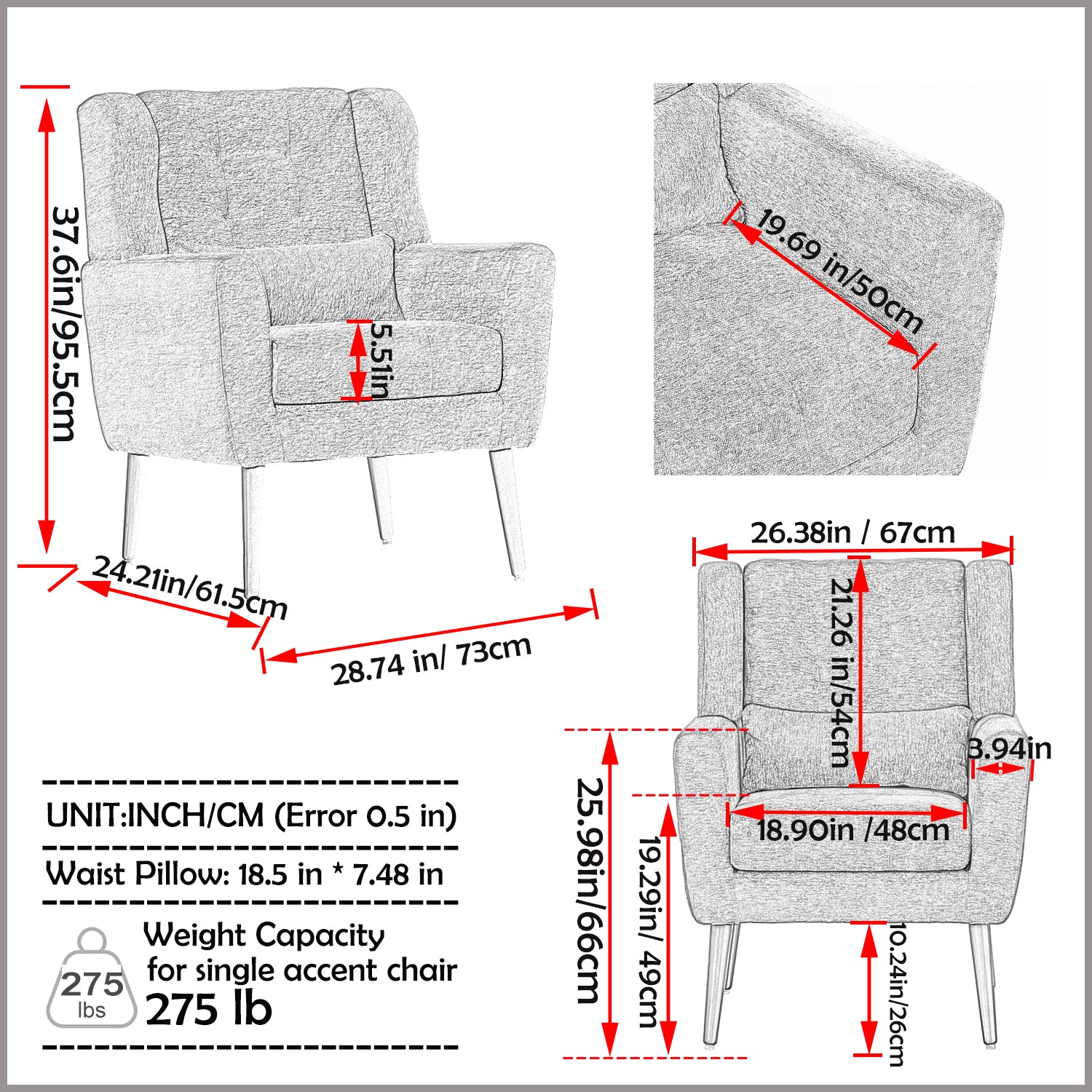 37.6in/95.5cm

5.51in

24.21in/61.5cm

28.74 in/ 73cm

19.69 in/50cm

26.38in / 67cm

21.26 in/54cm

3.94in

18.90in /48cm

25.98in/66cm

19.29in/ 49cm

10.24in/26cm

UNIT:INCH/CM (Error 0.5 in)

Waist Pillow: 18.5 in * 7.48 in

275 lbs

Weight Capacity for single accent chair 275 lb