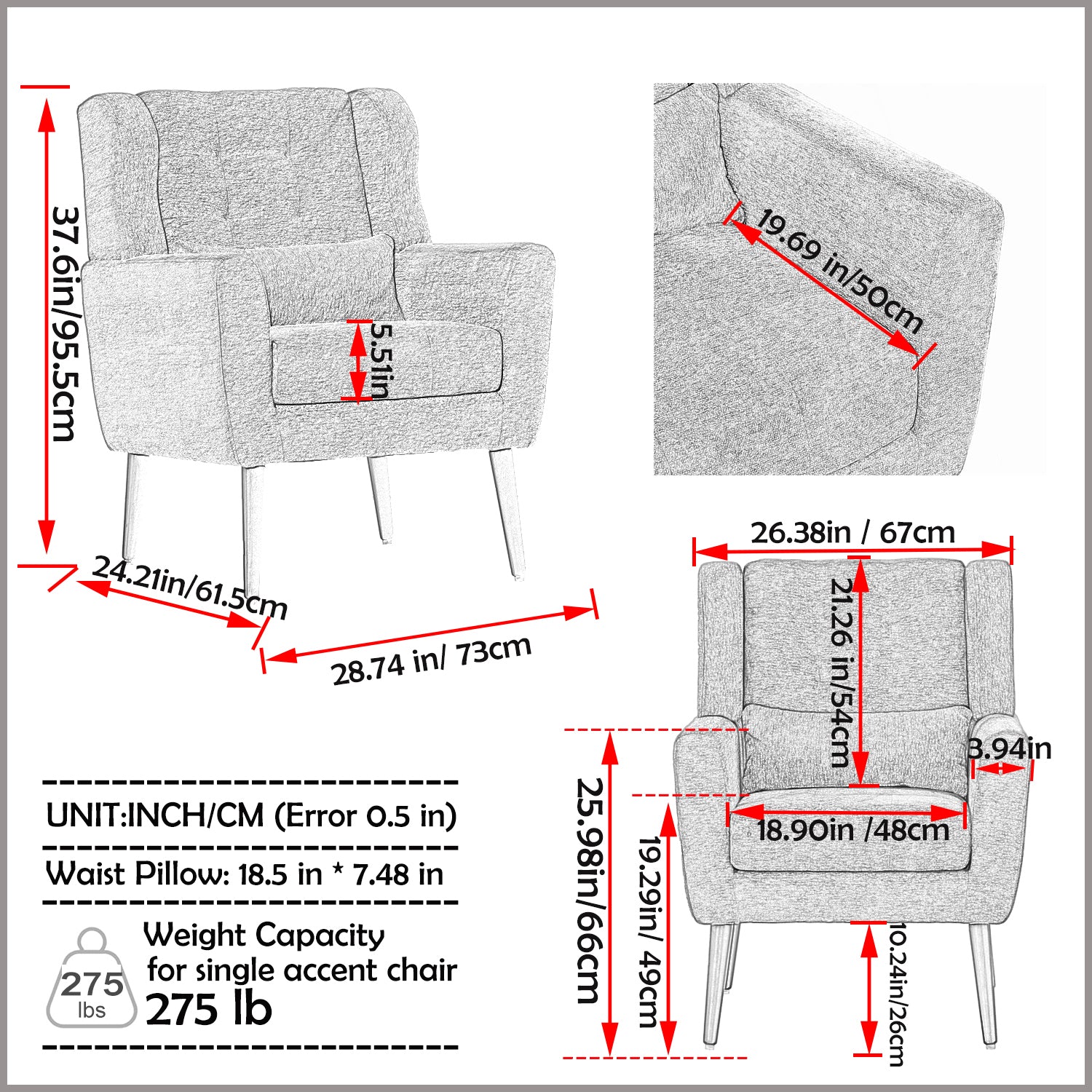 37.6in/95.5cm

5.51in

24.21in/61.5cm

28.74 in/ 73cm

19.69 in/50cm

26.38in / 67cm

21.26 in/54cm

3.94in

18.90in /48cm

25.98in/66cm

19.29in/ 49cm

10.24in/26cm

UNIT:INCH/CM (Error 0.5 in)

Waist Pillow: 18.5 in * 7.48 in

275 lbs

Weight Capacity for single accent chair 275 lb