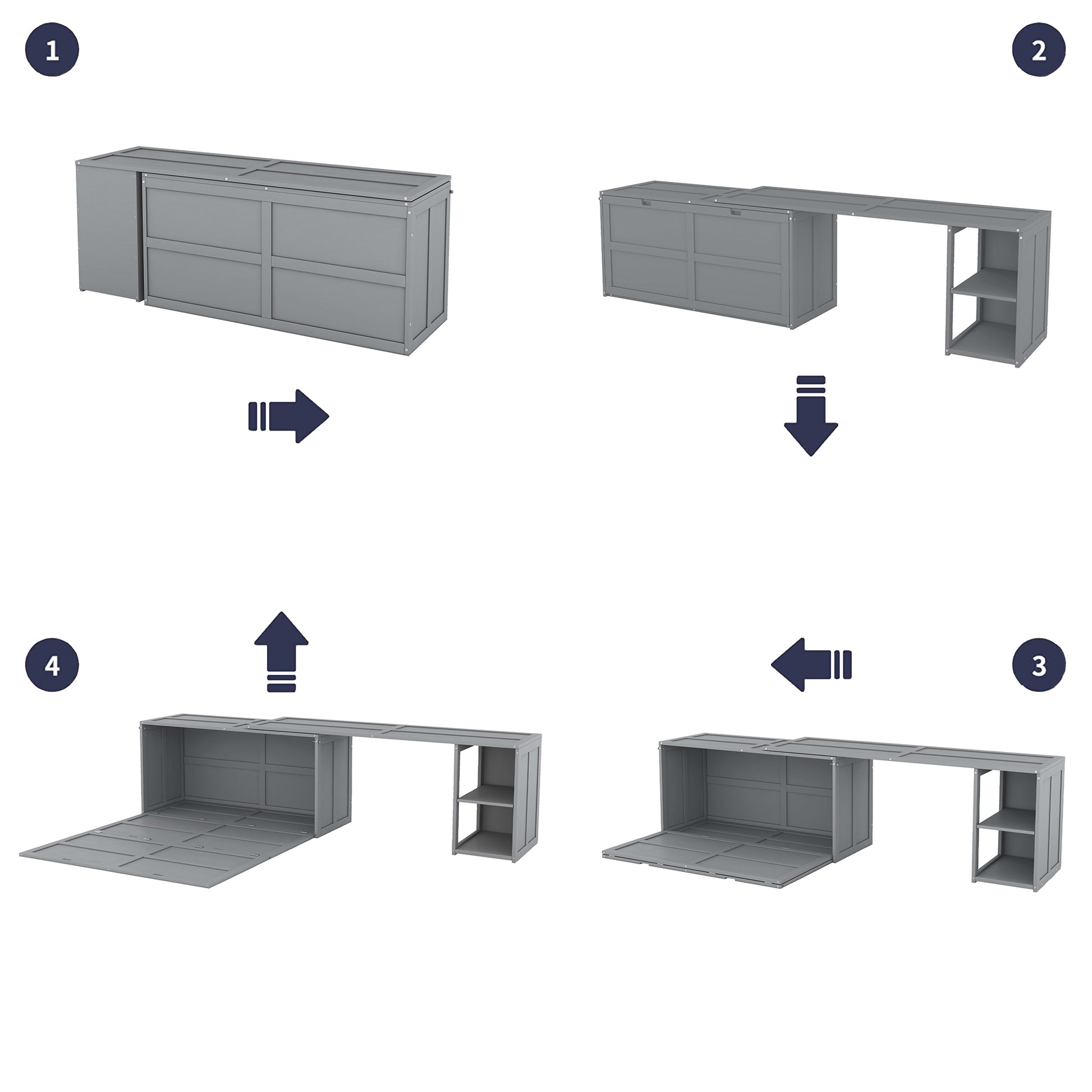 1

2

4

3