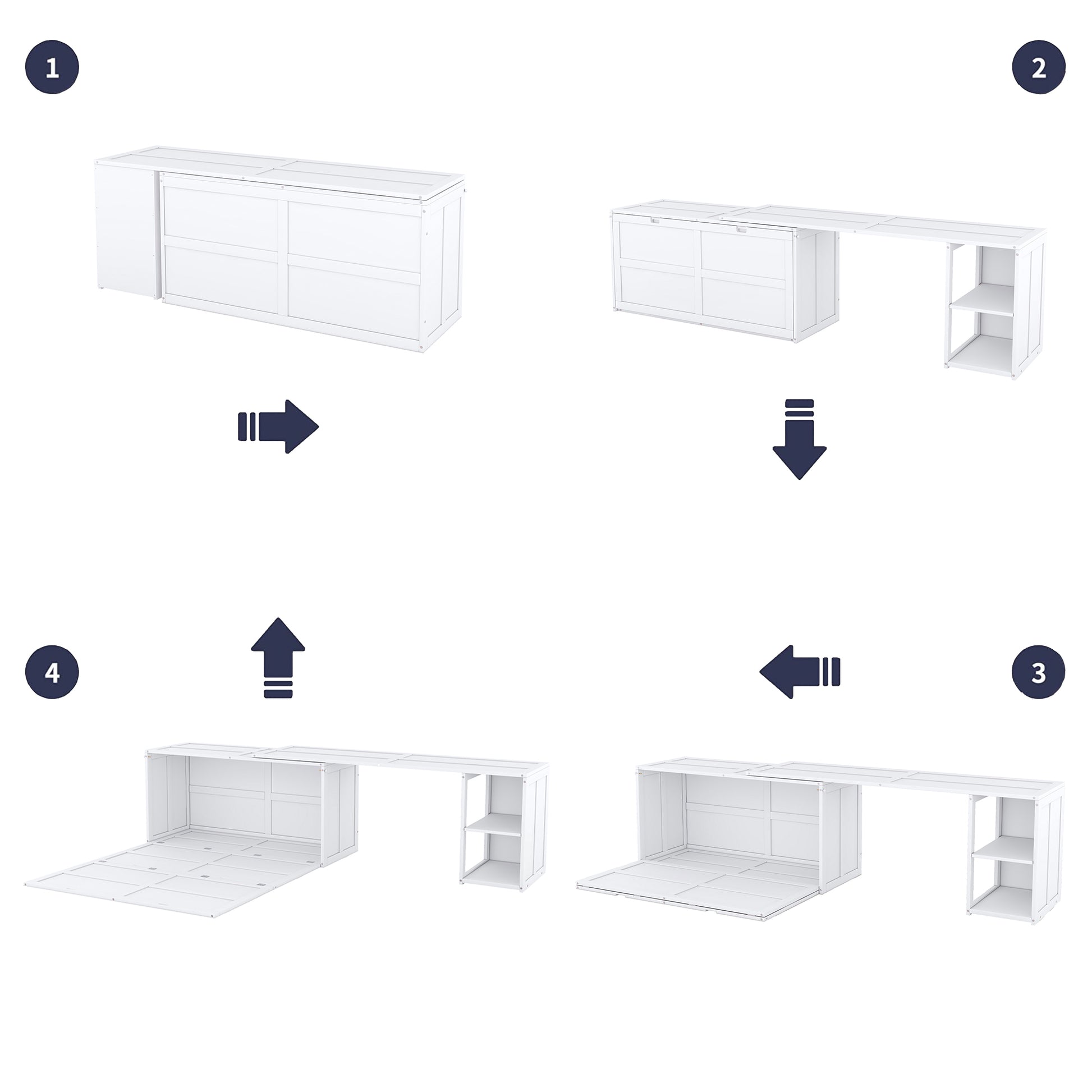 1

2

4

3