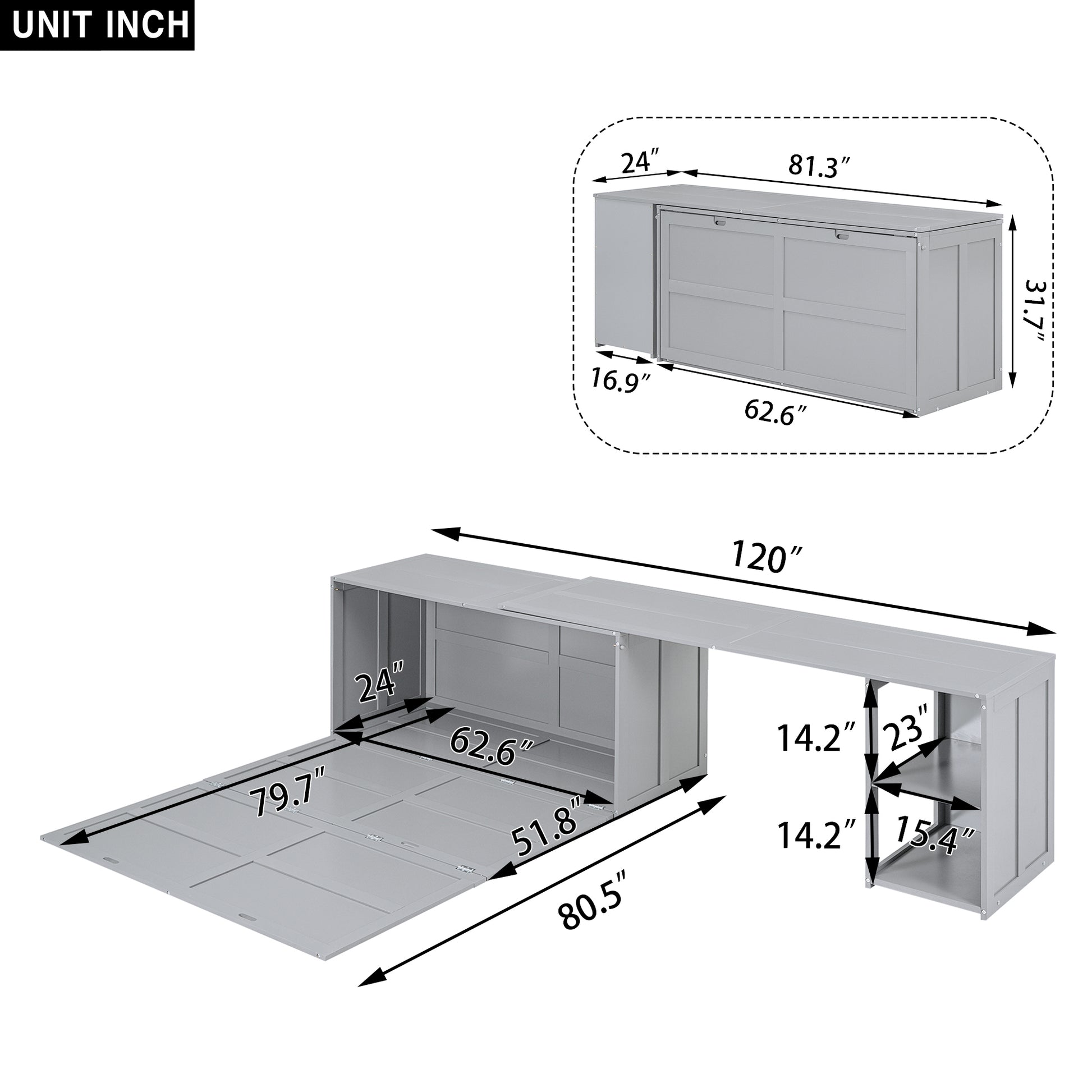 UNIT INCH

24″
81.3″
31.7″
16.9″
62.6″

120″
24″
62.6″
79.7″
51.8″
80.5″
14.2″
23″
14.2″
15.4″