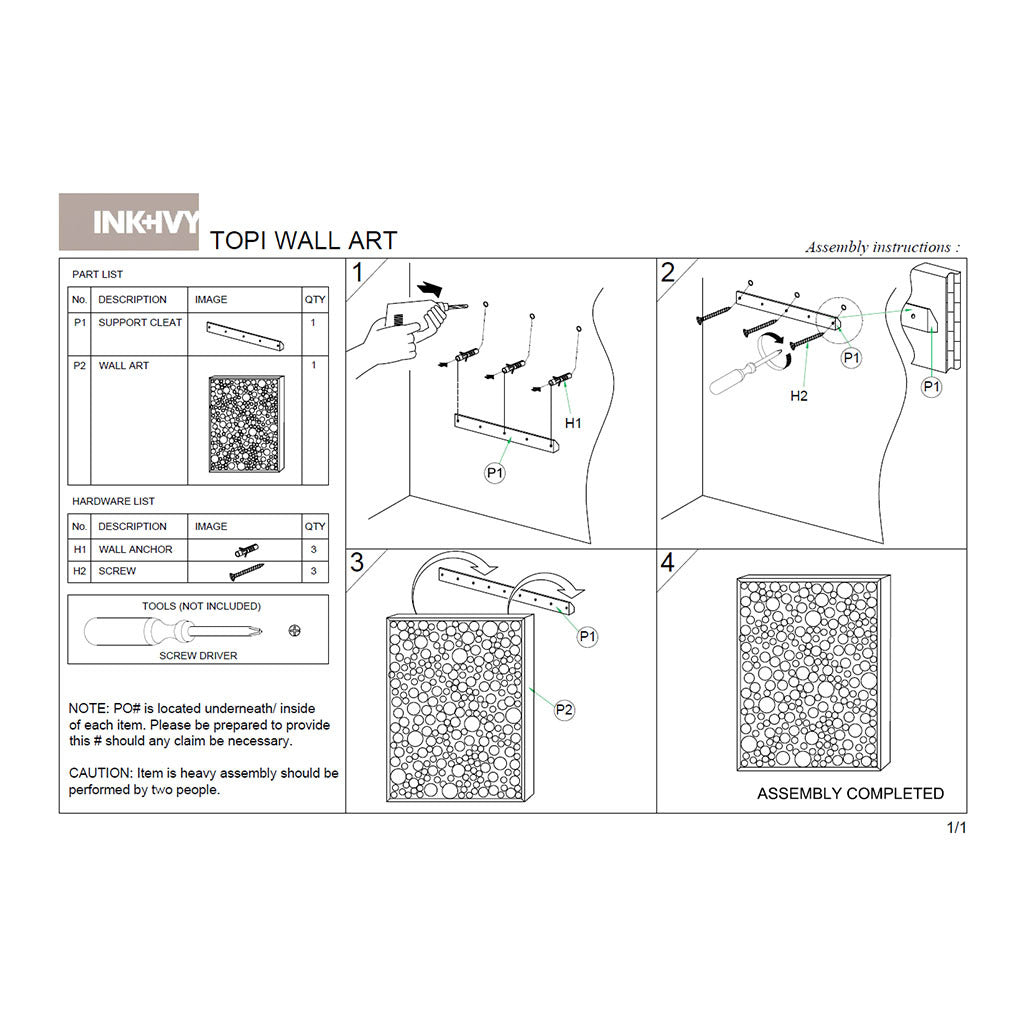 INK+IVY

TOPI WALL ART

Assembly instructions :

PART LIST

| No. | DESCRIPTION | IMAGE | QTY |
|---|---|---|---|
| P1 | SUPPORT CLEAT | | 1 |
| P2 | WALL ART | | 1 |

HARDWARE LIST

| No. | DESCRIPTION | IMAGE | QTY |
|---|---|---|---|
| H1 | WALL ANCHOR | | 3 |
| H2 | SCREW | | 3 |

TOOLS (NOT INCLUDED)

SCREW DRIVER

NOTE: PO# is located underneath/ inside of each item. Please be prepared to provide this # should any claim be necessary.

CAUTION: Item is heavy assembly should be performed by two people.

1

H1

P1

2

P1

H2

P1

3

P1

P2

4

ASSEMBLY COMPLETED

1/1