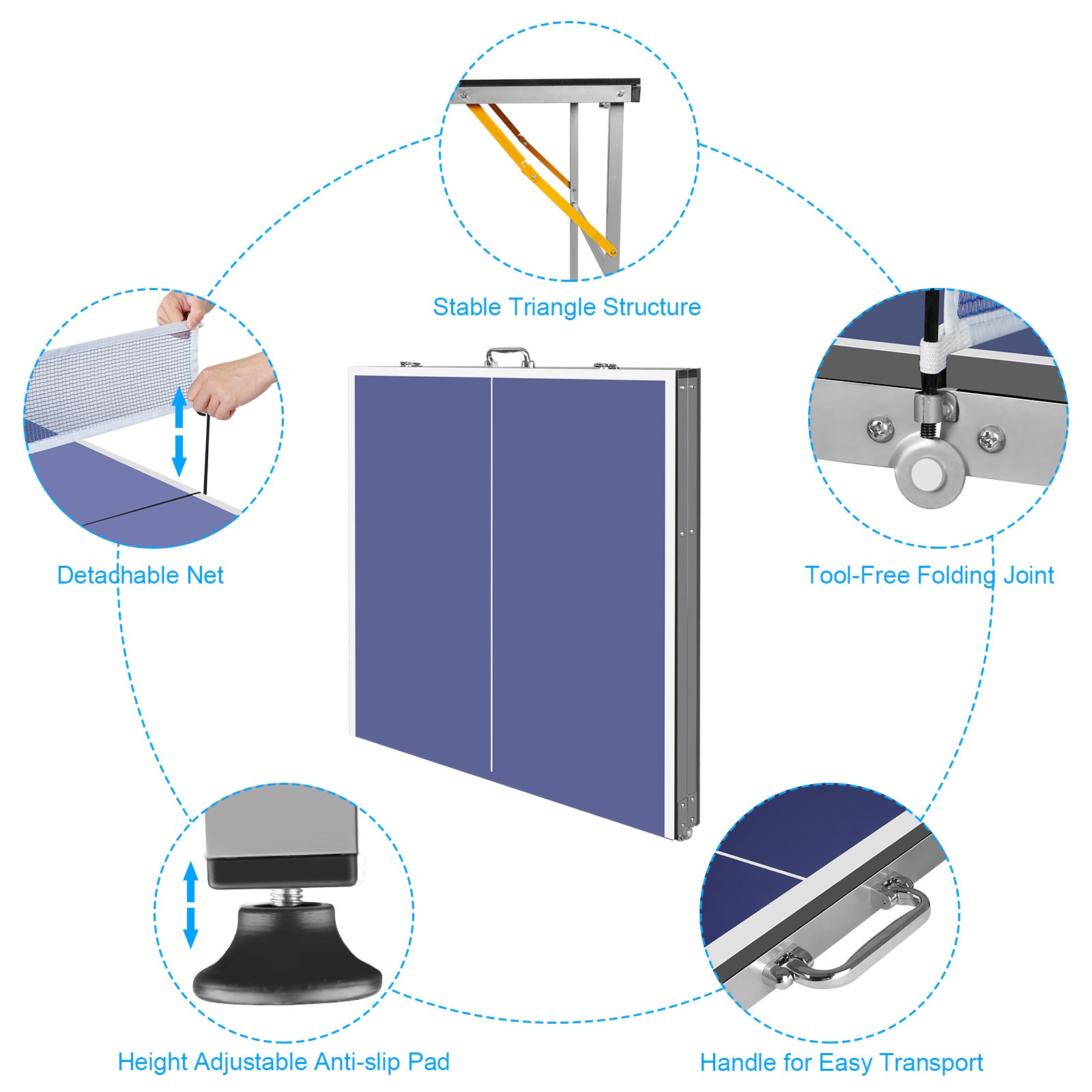 Stable Triangle Structure

Detachable Net

Tool-Free Folding Joint

Height Adjustable Anti-slip Pad

Handle for Easy Transport