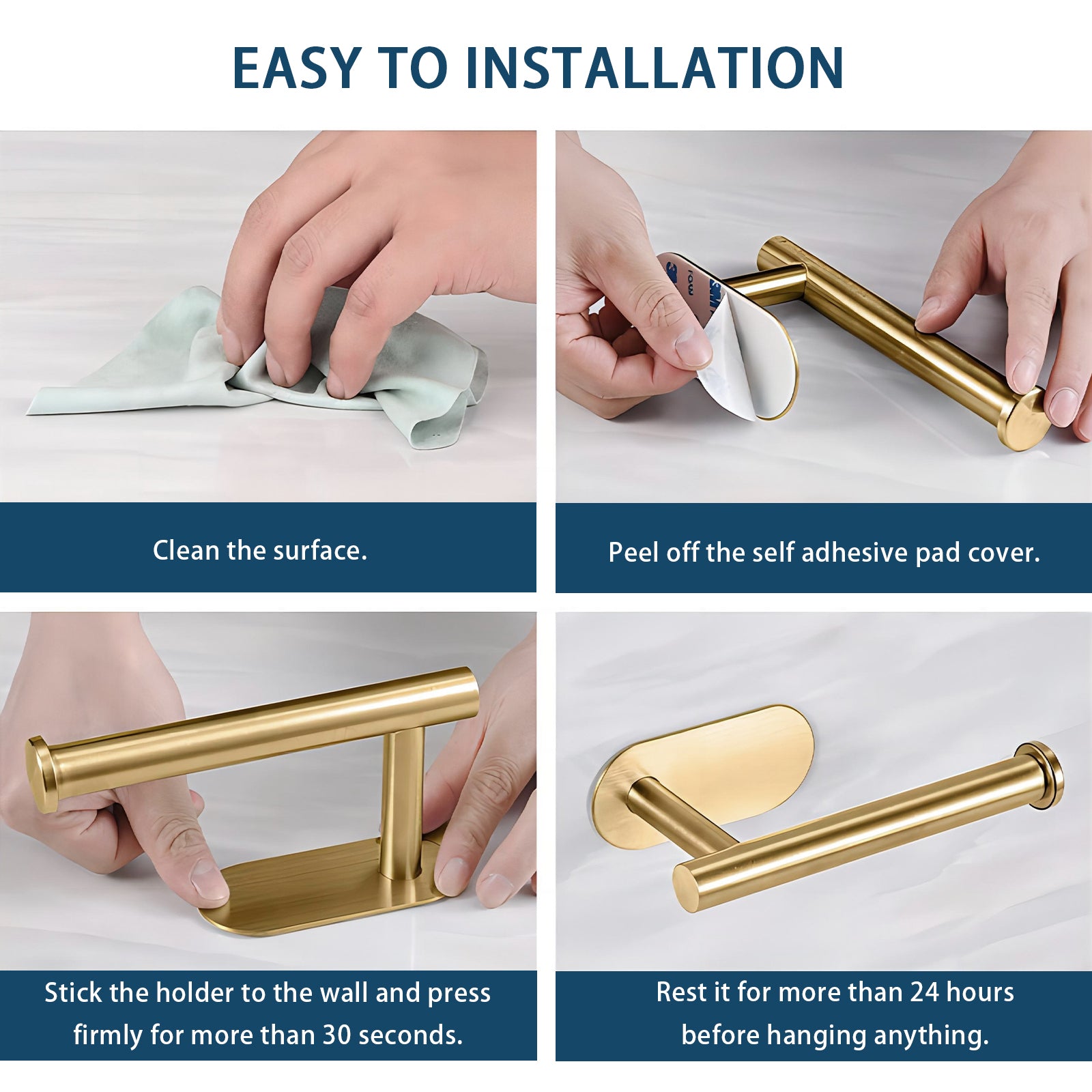 EASY TO INSTALLATION

Clean the surface.

Peel off the self adhesive pad cover.

Stick the holder to the wall and press firmly for more than 30 seconds.

Rest it for more than 24 hours before hanging anything.