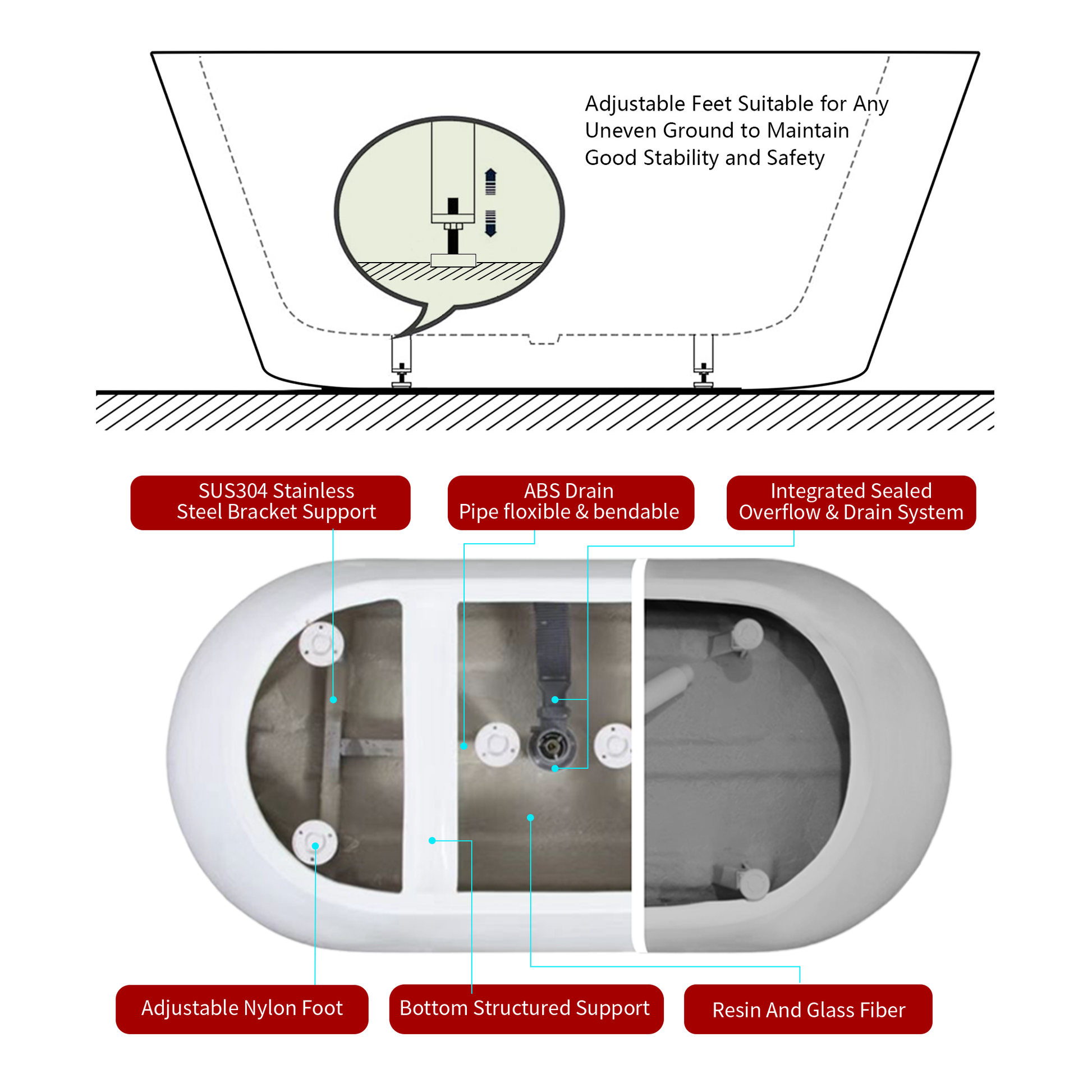 Adjustable Feet Suitable for Any Uneven Ground to Maintain Good Stability and Safety

SUS304 Stainless Steel Bracket Support

ABS Drain Pipe floxible & bendable

Integrated Sealed Overflow & Drain System

Adjustable Nylon Foot

Bottom Structured Support

Resin And Glass Fiber