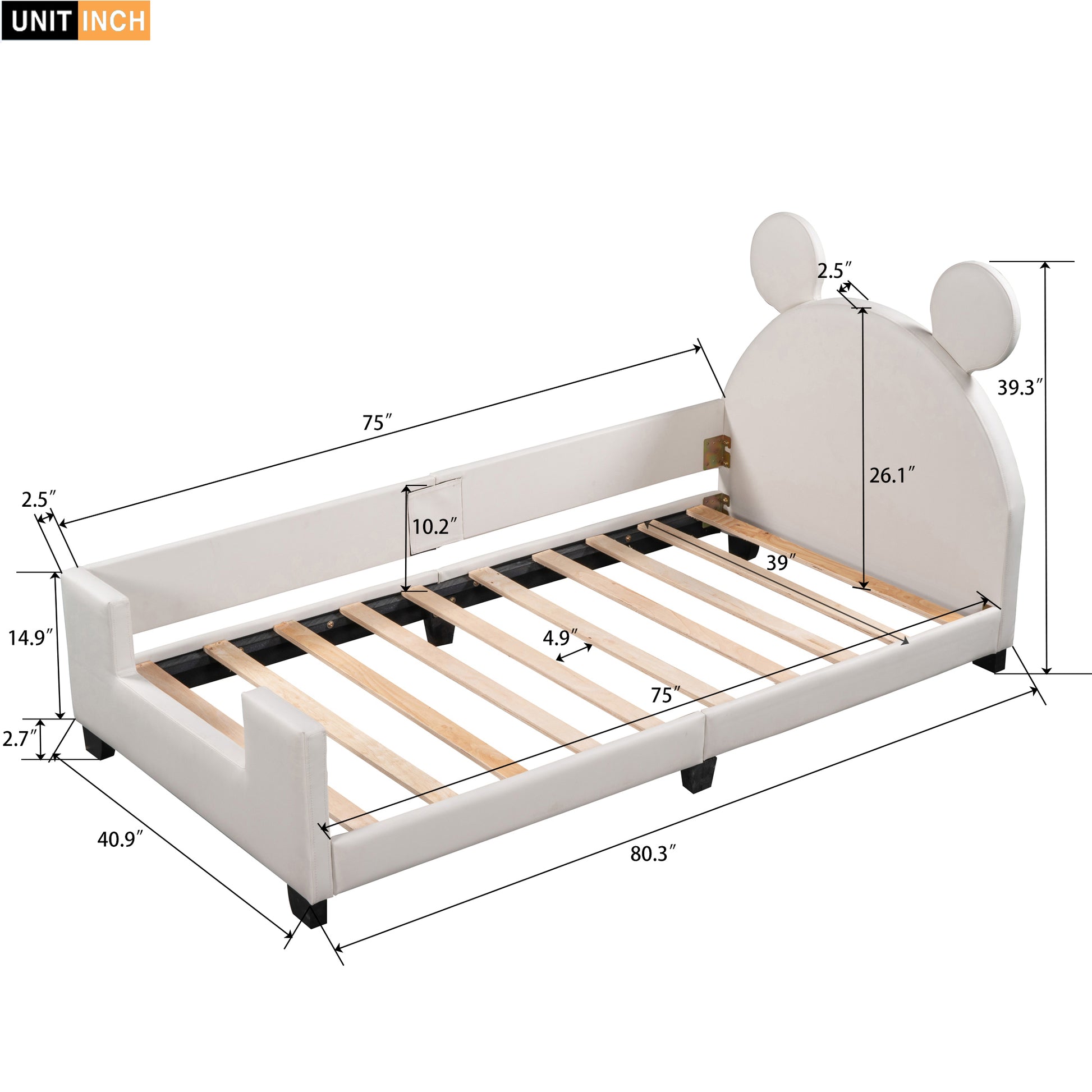 UNIT INCH

2.5″

39.3″

75″

26.1″

2.5″

10.2″

39″

14.9″

4.9″

75″

2.7″

40.9″

80.3″