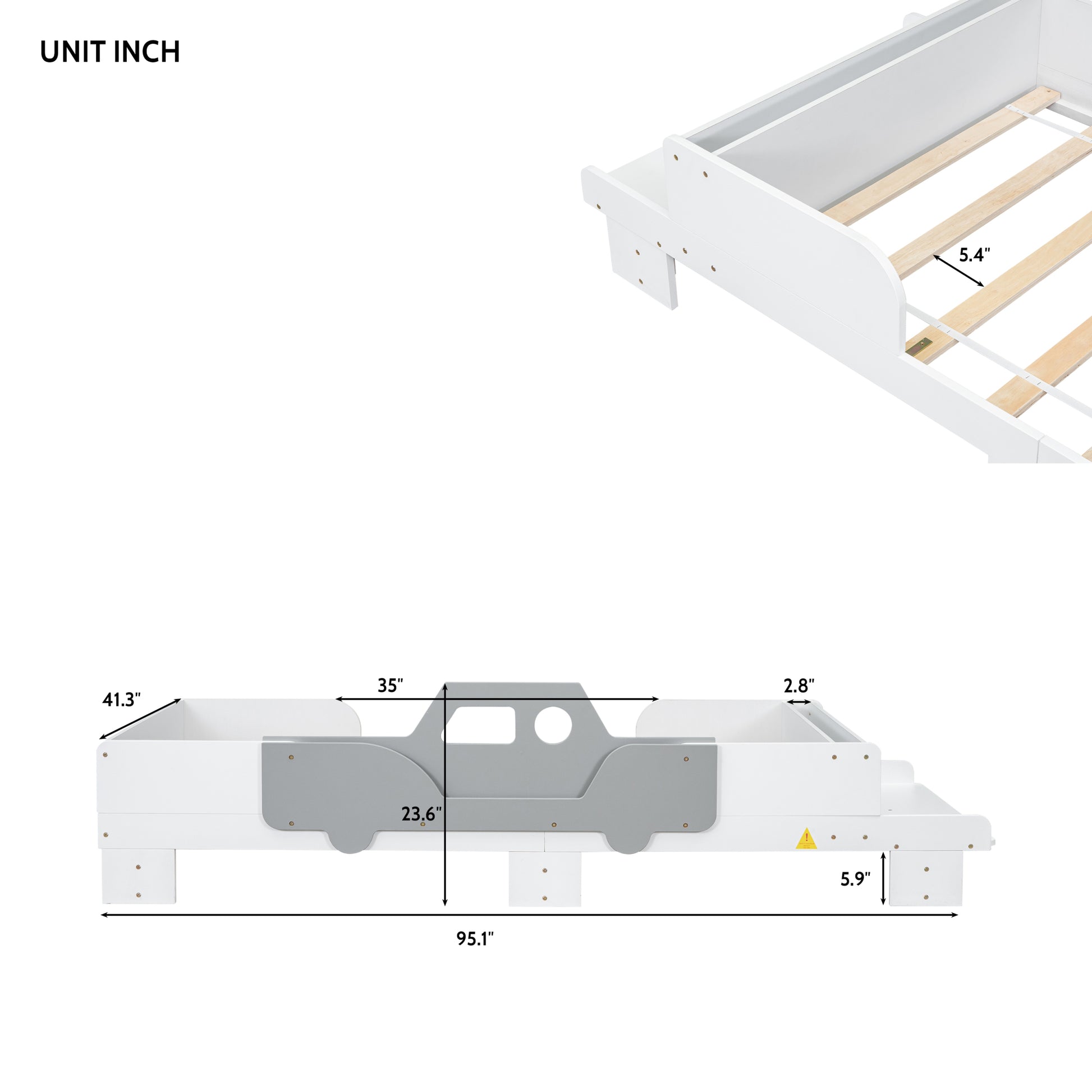 UNIT INCH

5.4"

41.3"

35"

2.8"

23.6"

5.9"

95.1"