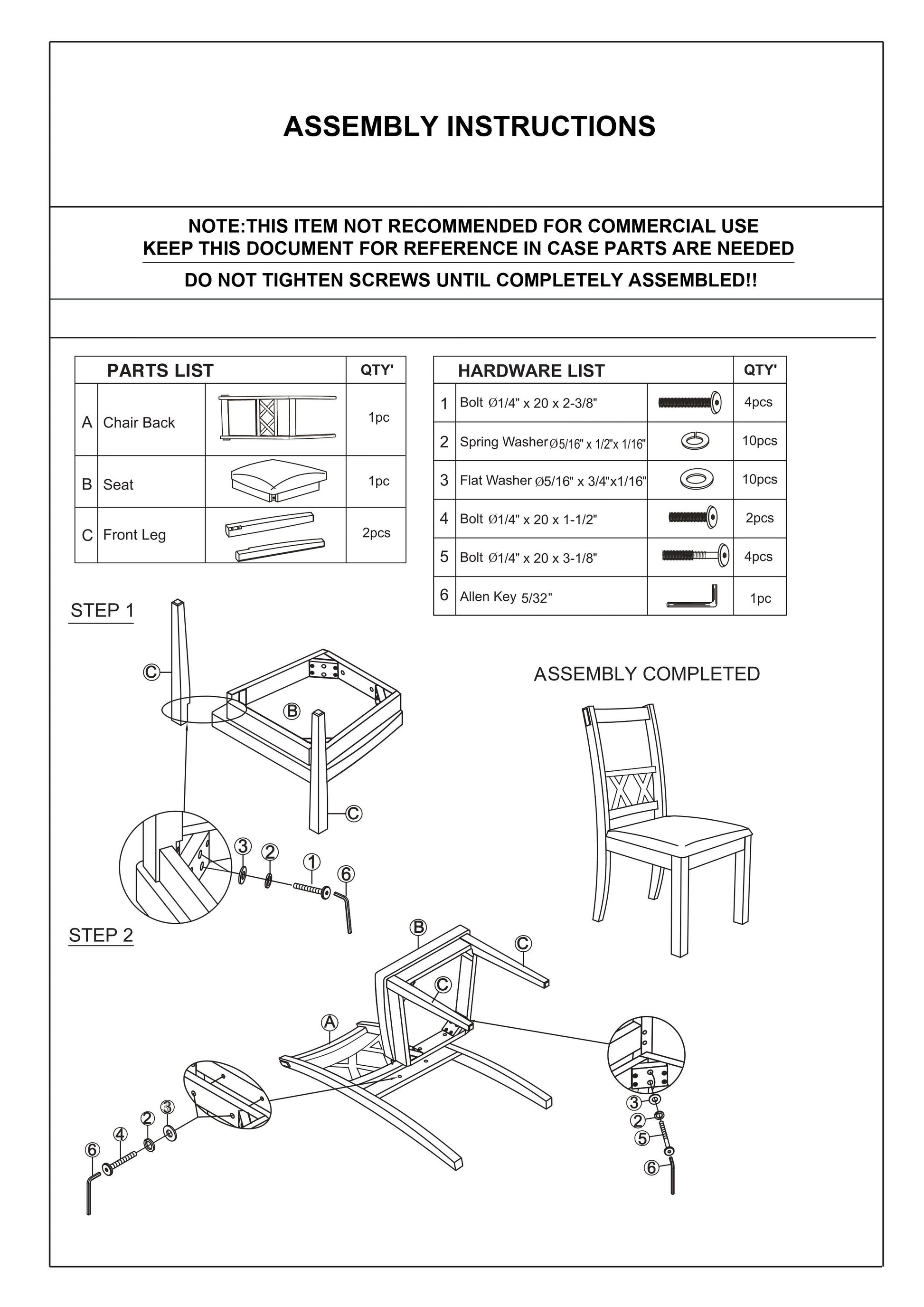 ASSEMBLY INSTRUCTIONS

NOTE:THIS ITEM NOT RECOMMENDED FOR COMMERCIAL USE
KEEP THIS DOCUMENT FOR REFERENCE IN CASE PARTS ARE NEEDED

DO NOT TIGHTEN SCREWS UNTIL COMPLETELY ASSEMBLED!!

| PARTS LIST | | | QTY' |
|---|---|---|---|
| A | Chair Back | | 1pc |
| B | Seat | | 1pc |
| C | Front Leg | | 2pcs |

| HARDWARE LIST | | | QTY' |
|---|---|---|---|
| 1 | Bolt Ø1/4" x 20 x 2-3/8" | | 4pcs |
| 2 | Spring Washer Ø5/16" x 1/2"x 1/16" | | 10pcs |
| 3 | Flat Washer Ø5/16" x 3/4"x1/16" | | 10pcs |
| 4 | Bolt Ø1/4" x 20 x 1-1/2" | | 2pcs |
| 5 | Bolt Ø1/4" x 20 x 3-1/8" | | 4pcs |
| 6 | Allen Key 5/32" | | 1pc |

STEP 1

C B C 3 2 1 6

ASSEMBLY COMPLETED

STEP 2

B C C A 6 4 2 3 3 2 5 6