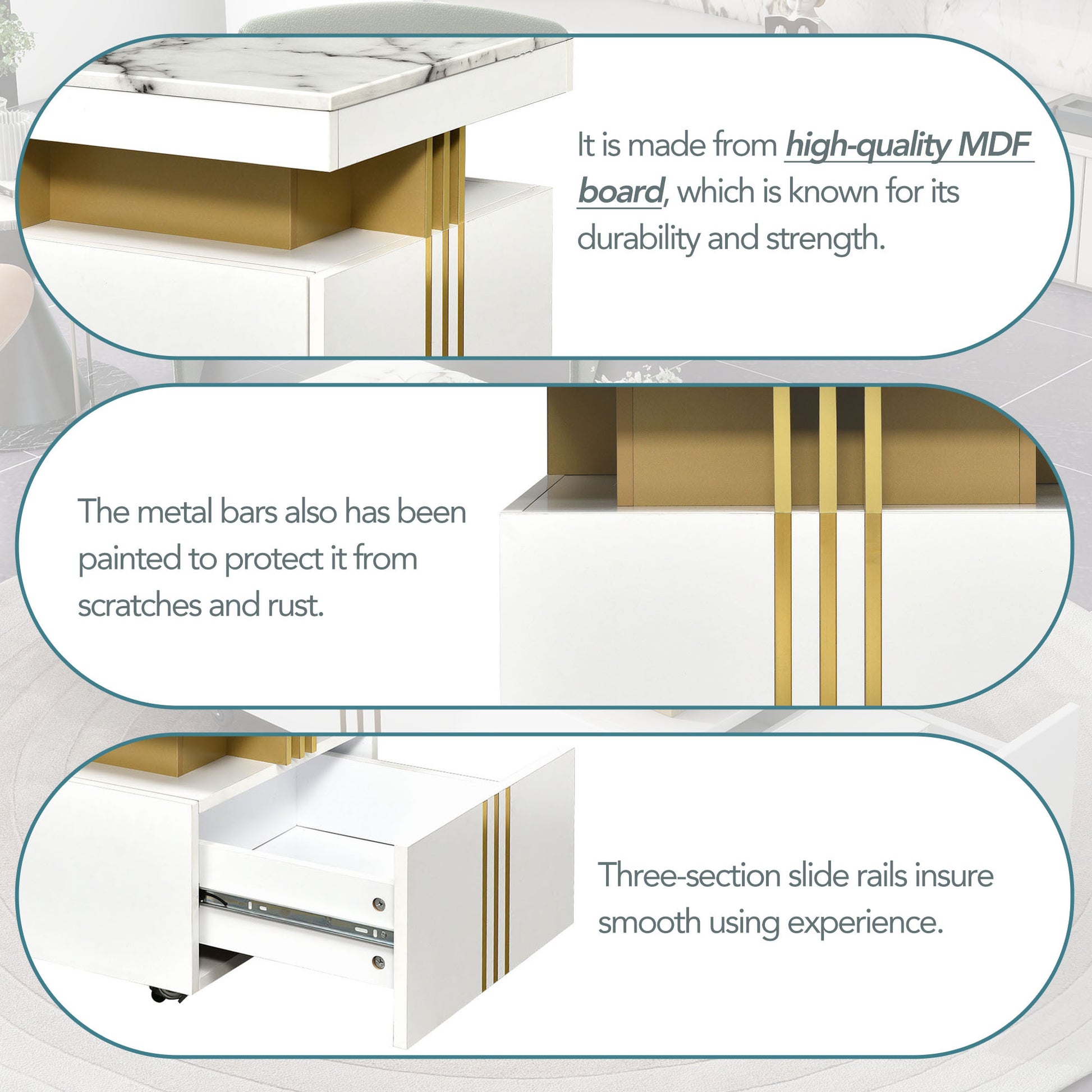 It is made from high-quality MDF board, which is known for its durability and strength.

The metal bars also has been painted to protect it from scratches and rust.

Three-section slide rails insure smooth using experience.