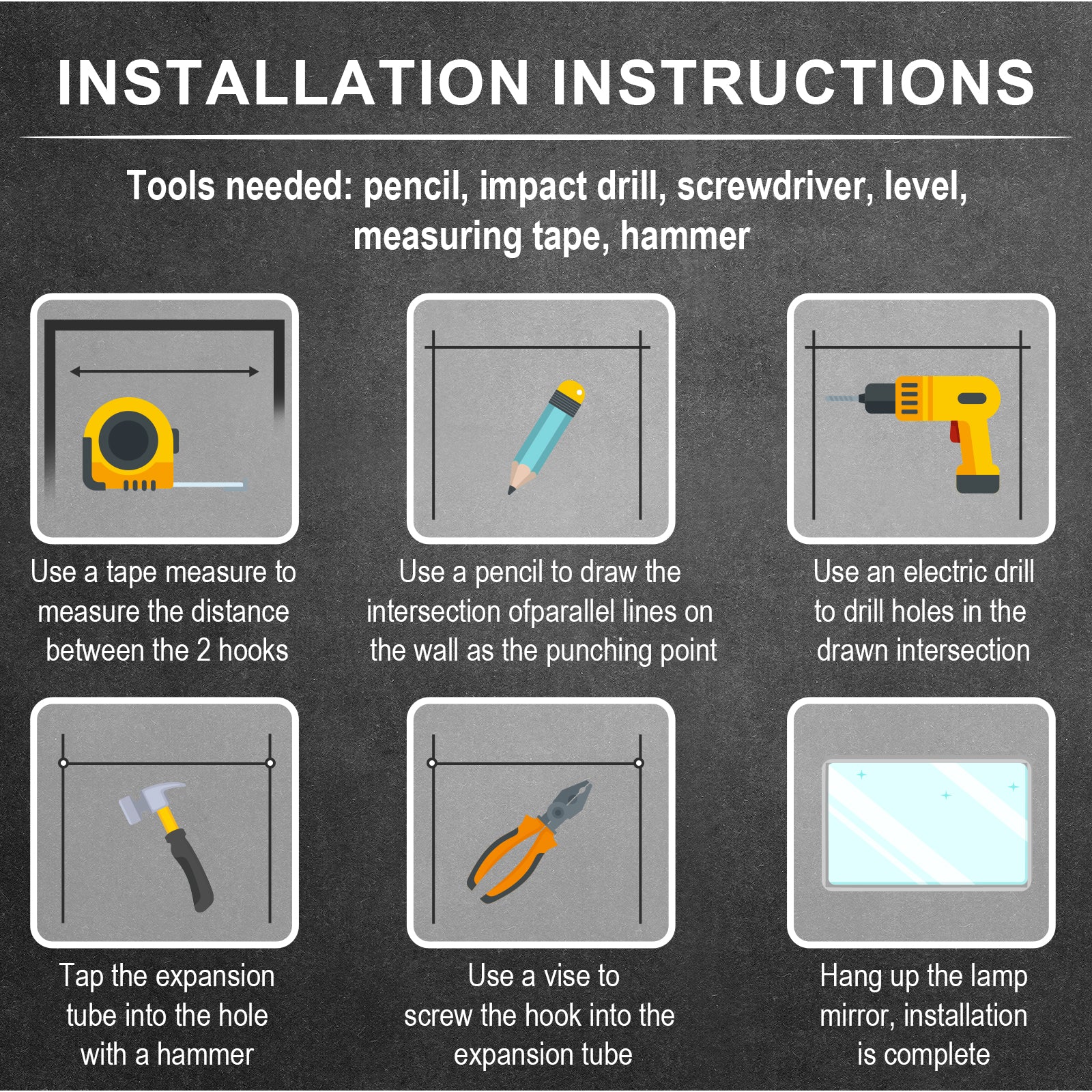 INSTALLATION INSTRUCTIONS

Tools needed: pencil, impact drill, screwdriver, level, measuring tape, hammer

Use a tape measure to measure the distance between the 2 hooks

Use a pencil to draw the intersection ofparallel lines on the wall as the punching point

Use an electric drill to drill holes in the drawn intersection

Tap the expansion tube into the hole with a hammer

Use a vise to screw the hook into the expansion tube

Hang up the lamp mirror, installation is complete