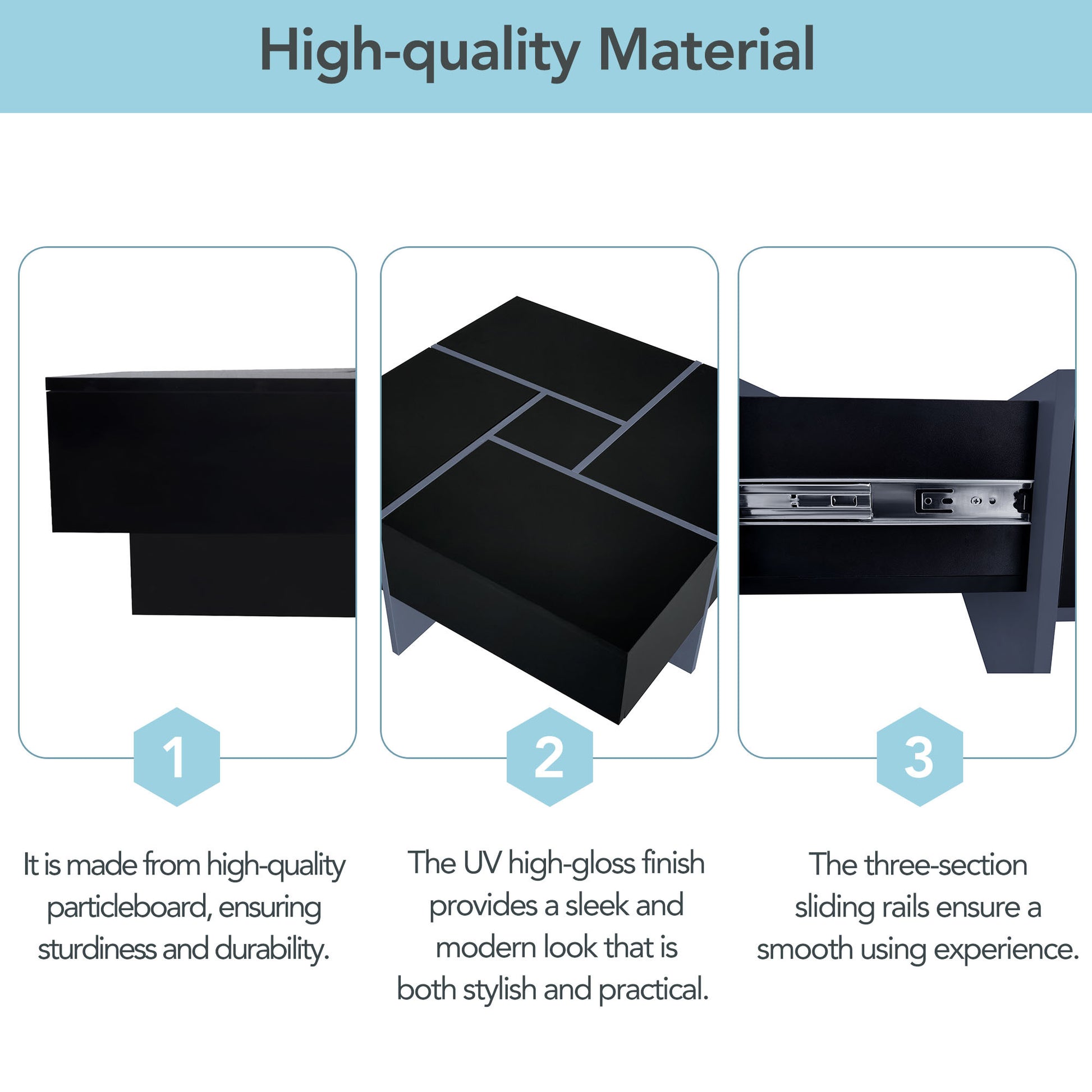 High-quality Material

1

It is made from high-quality particleboard, ensuring sturdiness and durability.

2

The UV high-gloss finish provides a sleek and modern look that is both stylish and practical.

3

The three-section sliding rails ensure a smooth using experience.