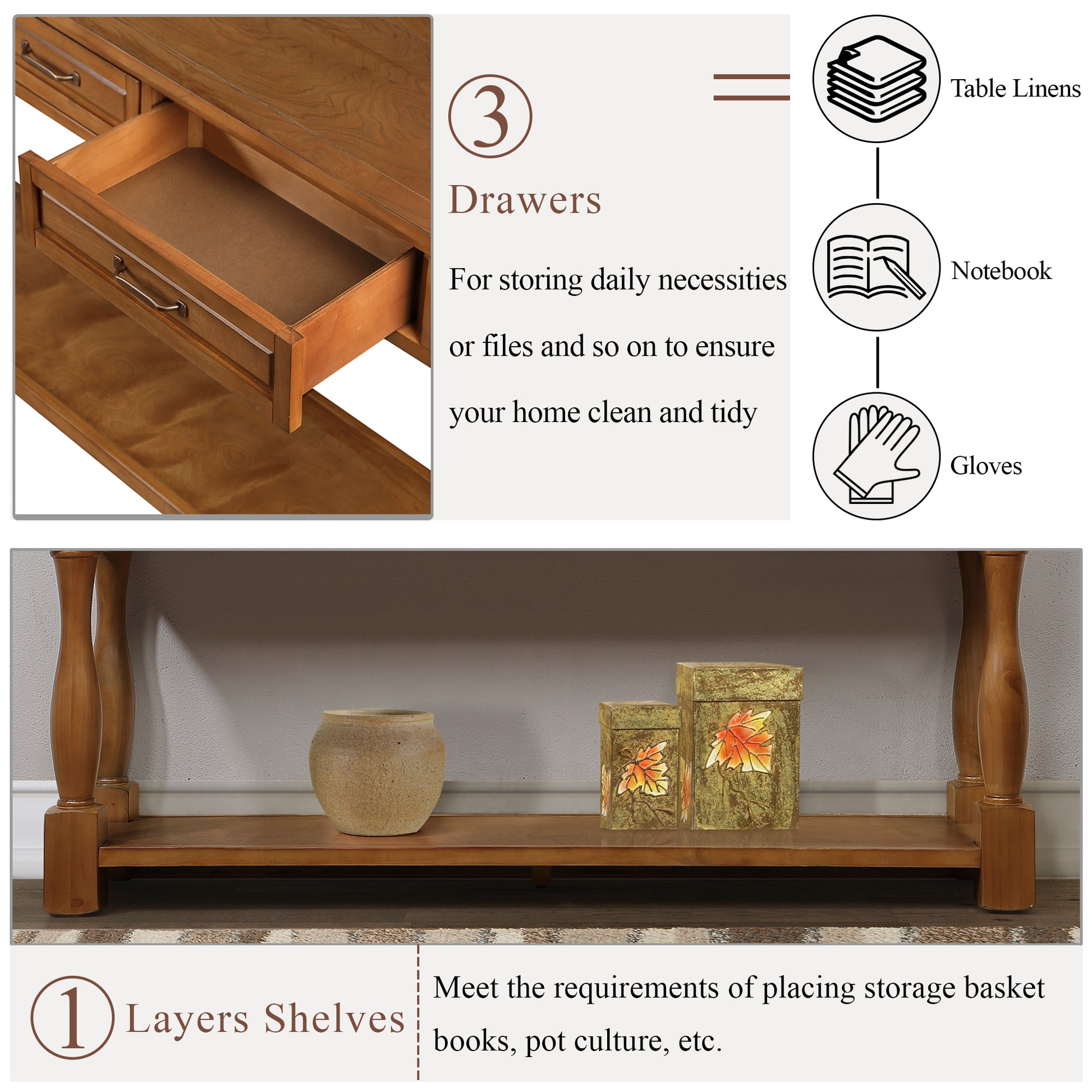 3

Drawers

For storing daily necessities or files and so on to ensure your home clean and tidy

Table Linens

Notebook

Gloves

1 Layers Shelves

Meet the requirements of placing storage basket books, pot culture, etc.