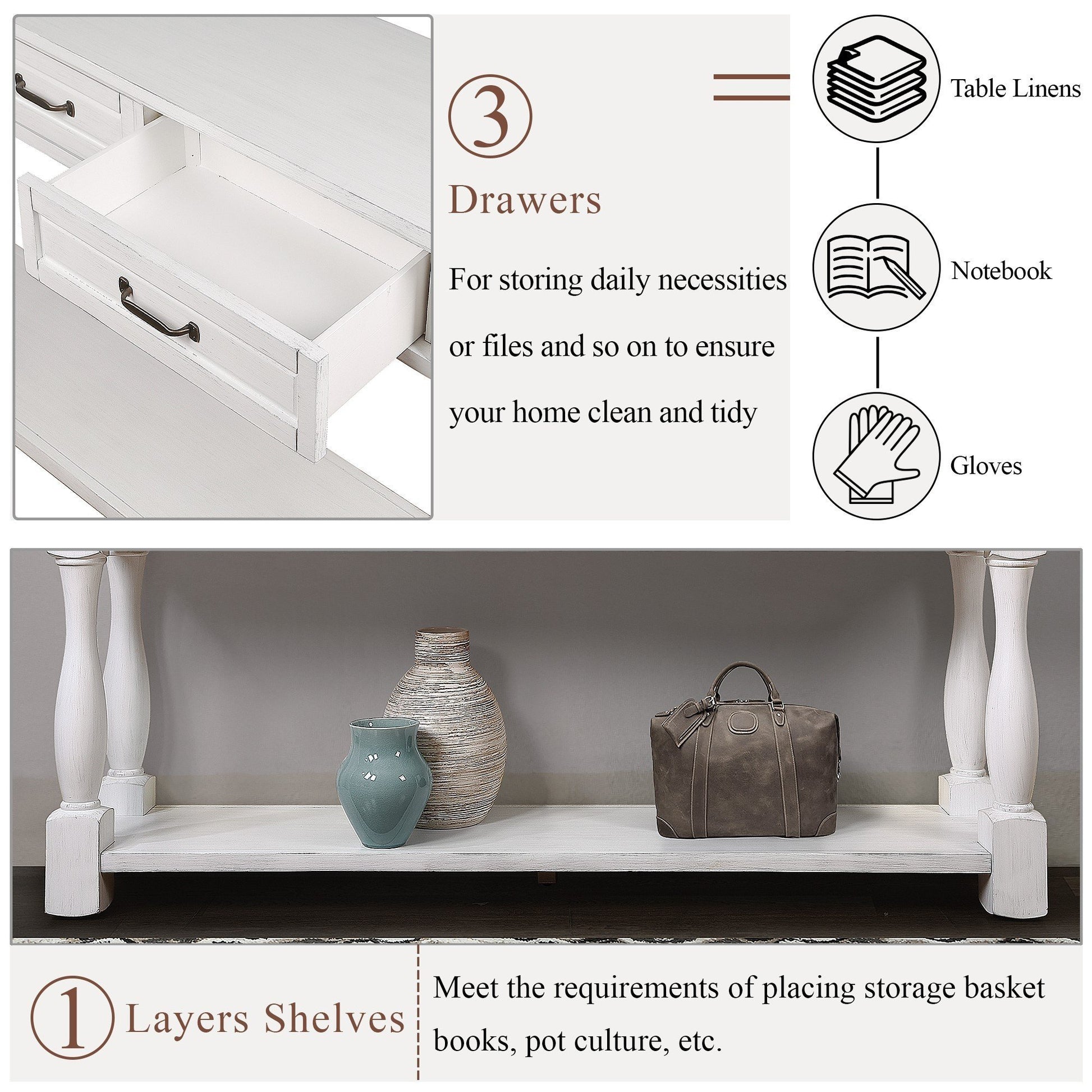 3

Drawers

For storing daily necessities or files and so on to ensure your home clean and tidy

Table Linens

Notebook

Gloves

1 Layers Shelves

Meet the requirements of placing storage basket books, pot culture, etc.