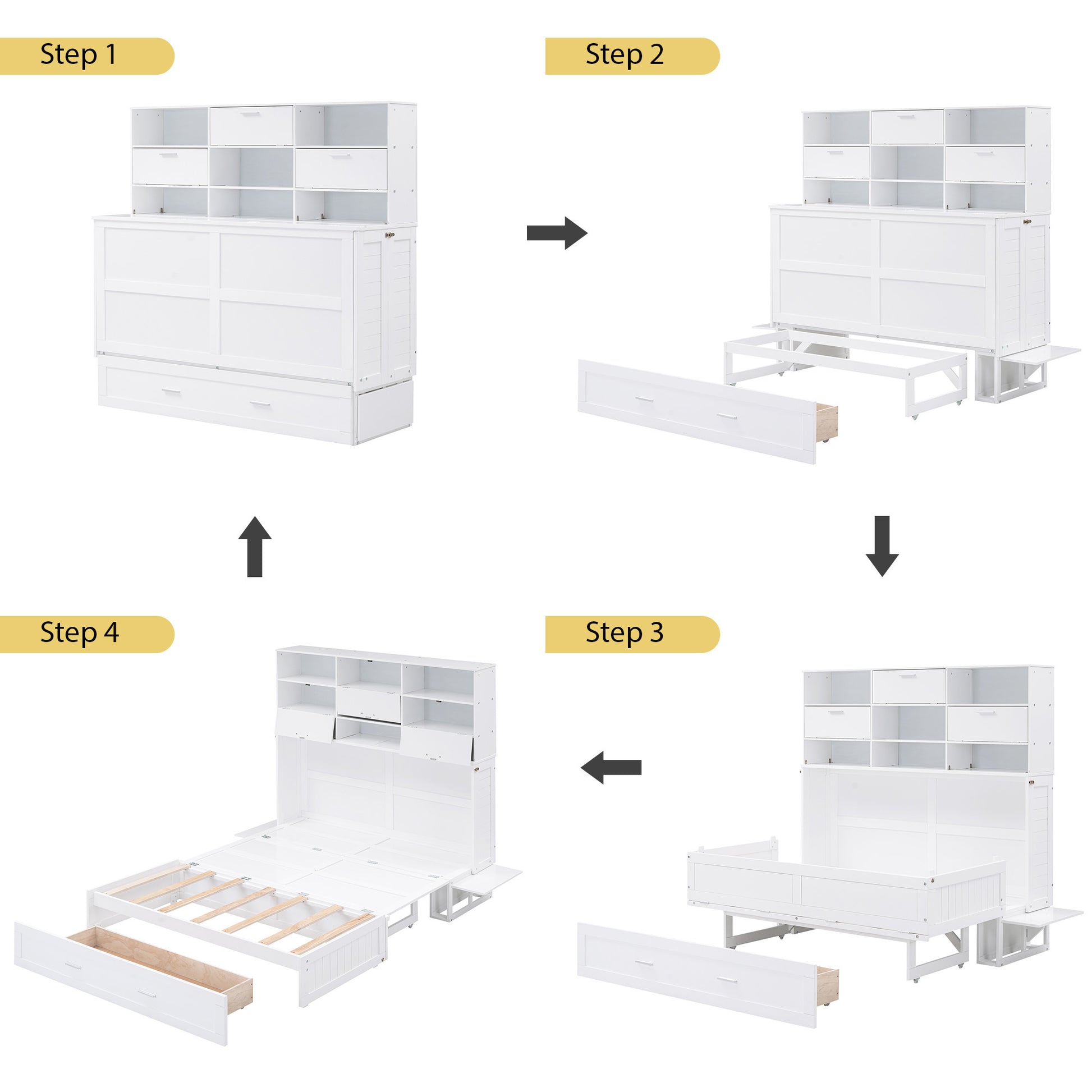 Step 1

Step 2

Step 4

Step 3