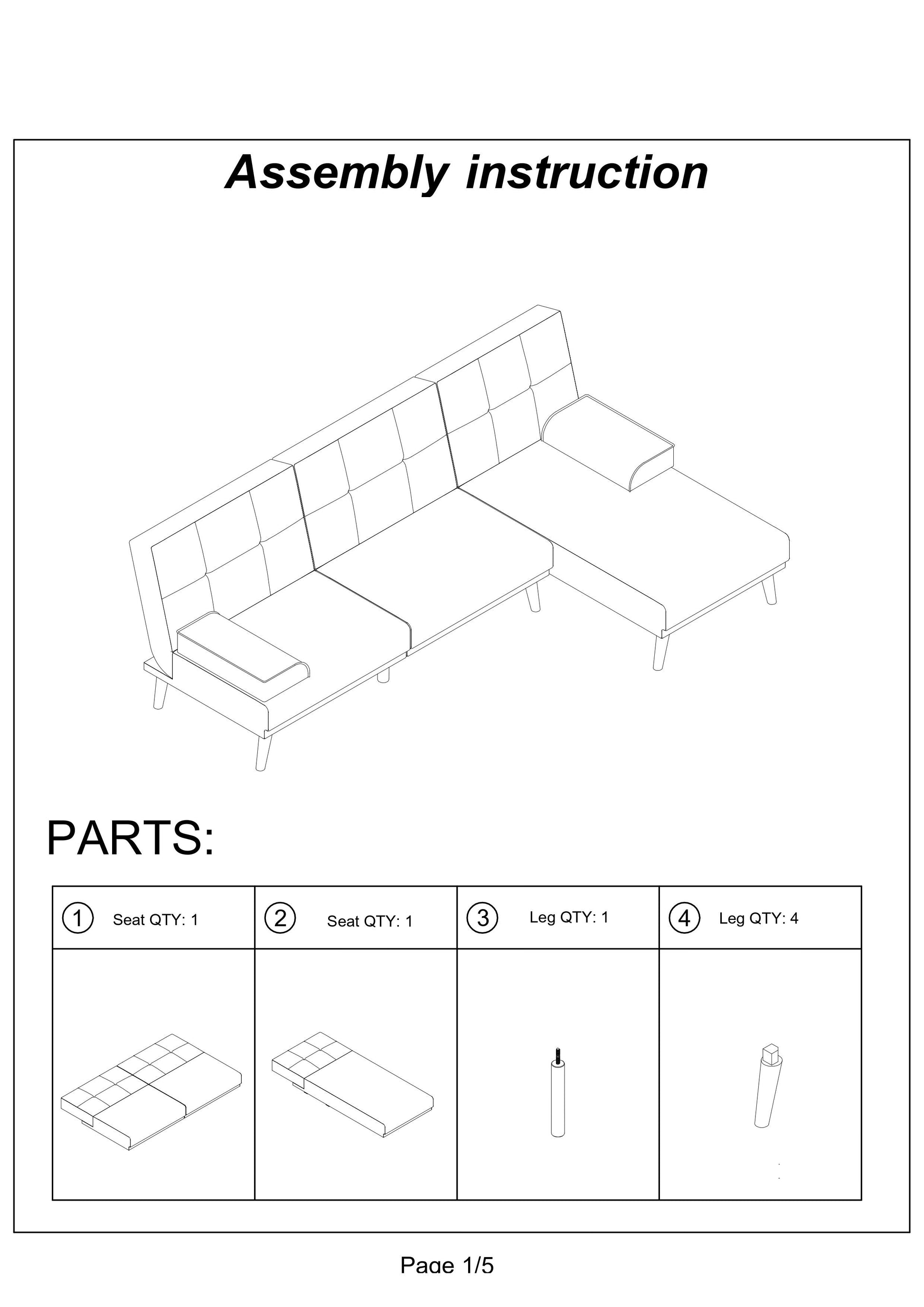 Assembly instruction

PARTS:

| ① Seat QTY: 1 | ② Seat QTY: 1 | ③ Leg QTY: 1 | ④ Leg QTY: 4 |
|---|---|---|---|
| | | | |

Page 1/5