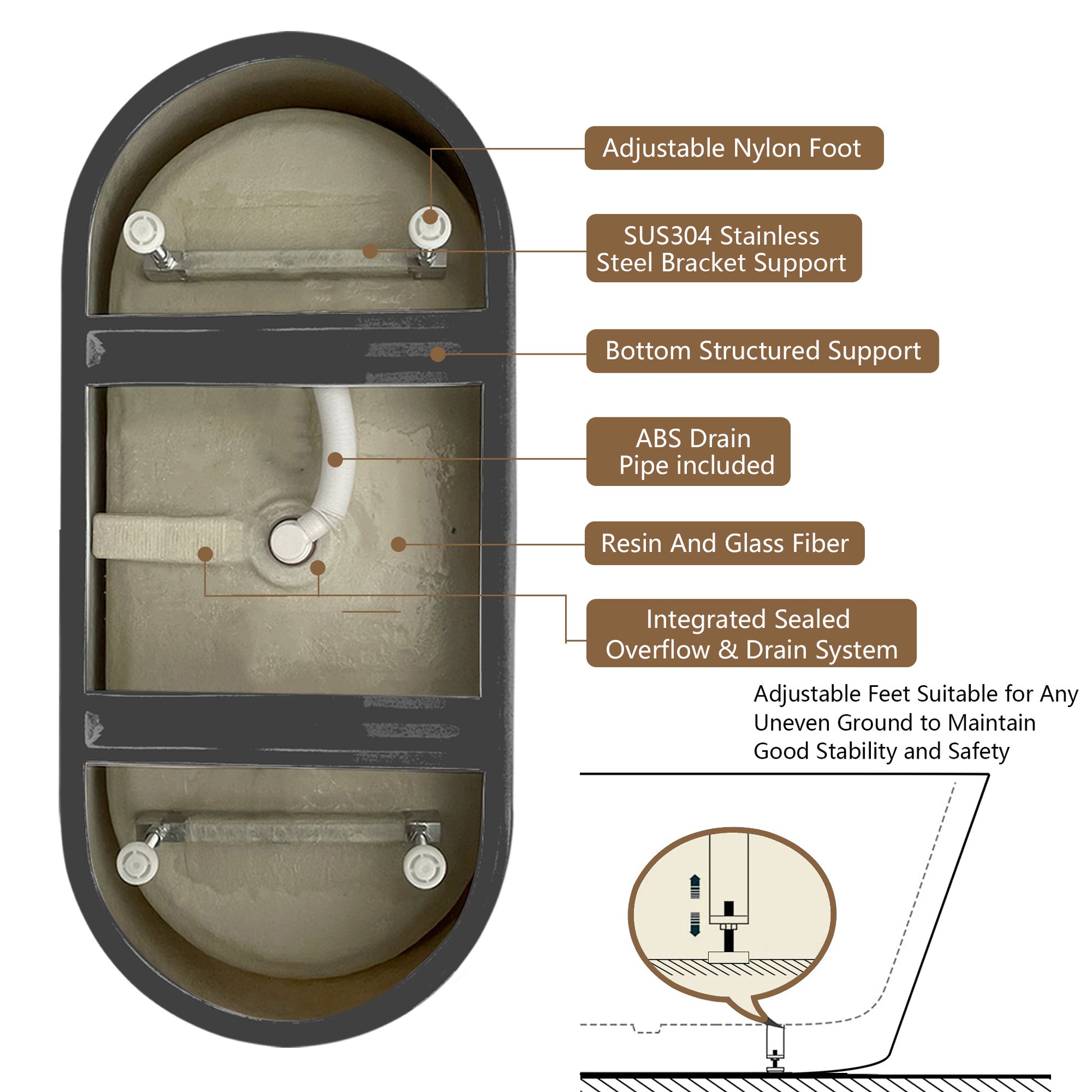 Adjustable Nylon Foot

SUS304 Stainless Steel Bracket Support

Bottom Structured Support

ABS Drain Pipe included

Resin And Glass Fiber

Integrated Sealed Overflow & Drain System

Adjustable Feet Suitable for Any Uneven Ground to Maintain Good Stability and Safety