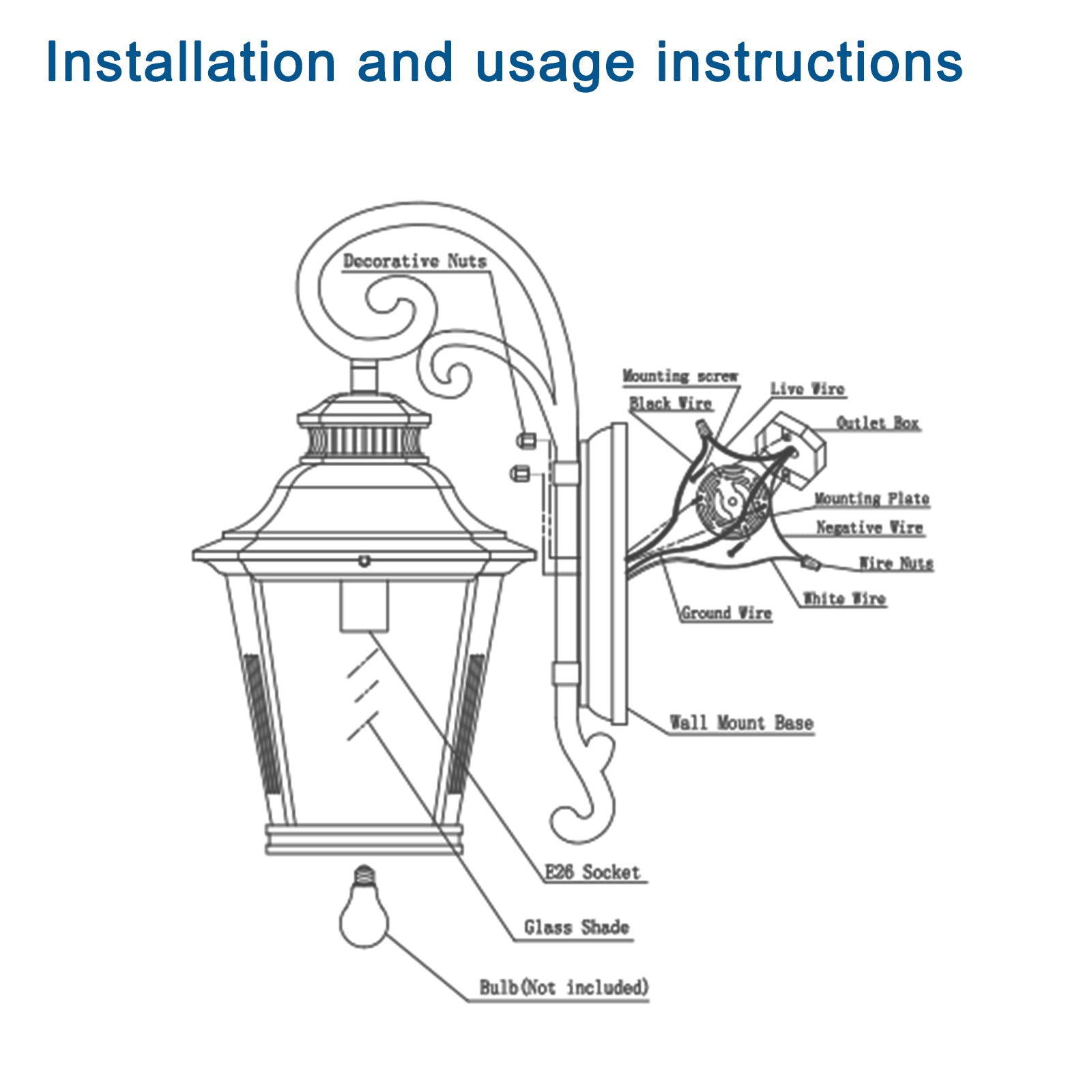 Installation and usage instructions

Decorative Nuts

Mounting screw

Black Wire

Live Wire

Outlet Box

Mounting Plate

Negative Wire

Wire Nuts

White Wire

Ground Wire

Wall Mount Base

E26 Socket

Glass Shade

Bulb(Not included)