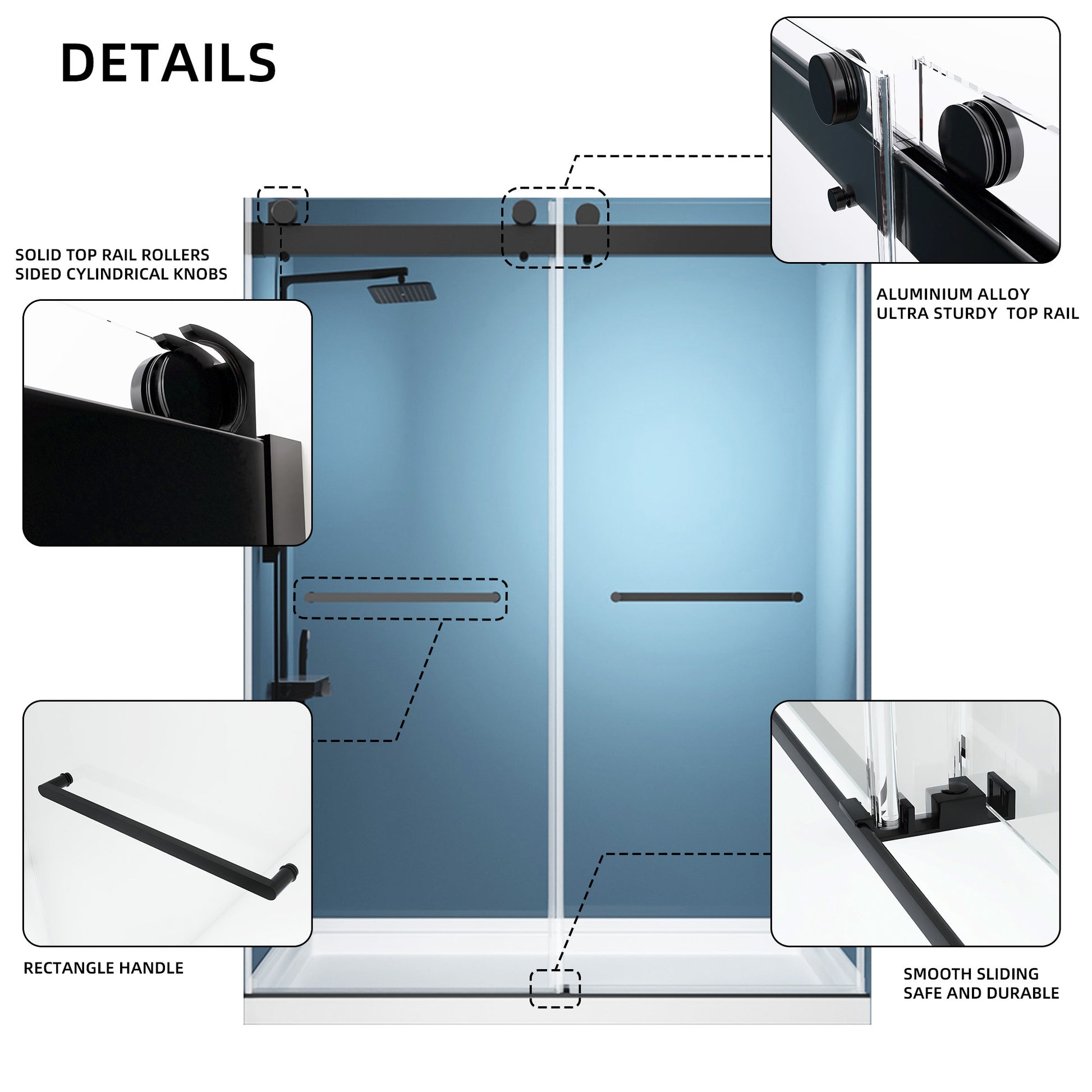 DETAILS

SOLID TOP RAIL ROLLERS
SIDED CYLINDRICAL KNOBS

ALUMINIUM ALLOY
ULTRA STURDY  TOP RAIL

RECTANGLE HANDLE

SMOOTH SLIDING
SAFE AND DURABLE